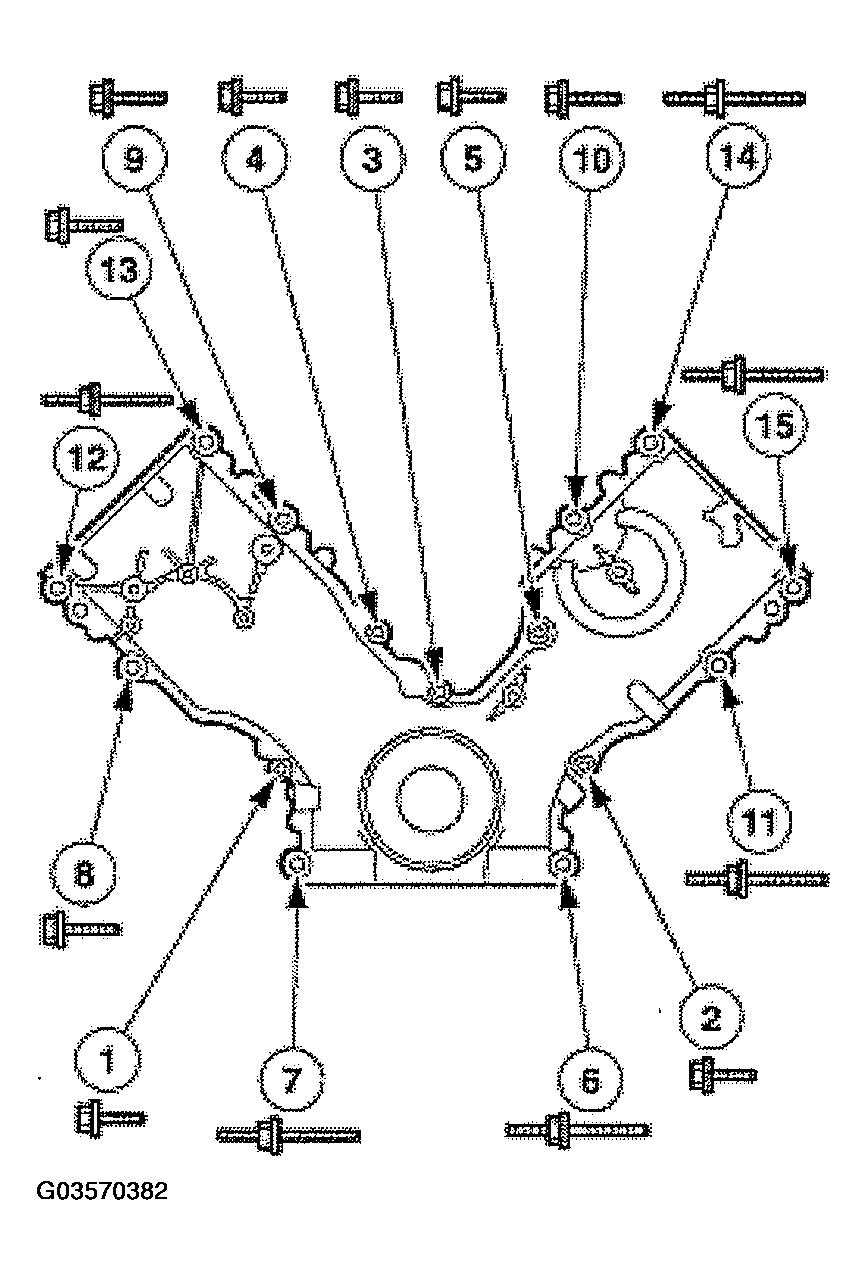 9
4
3
5
10
14
13
12
15
8
11
1
7
6
2
G03570382