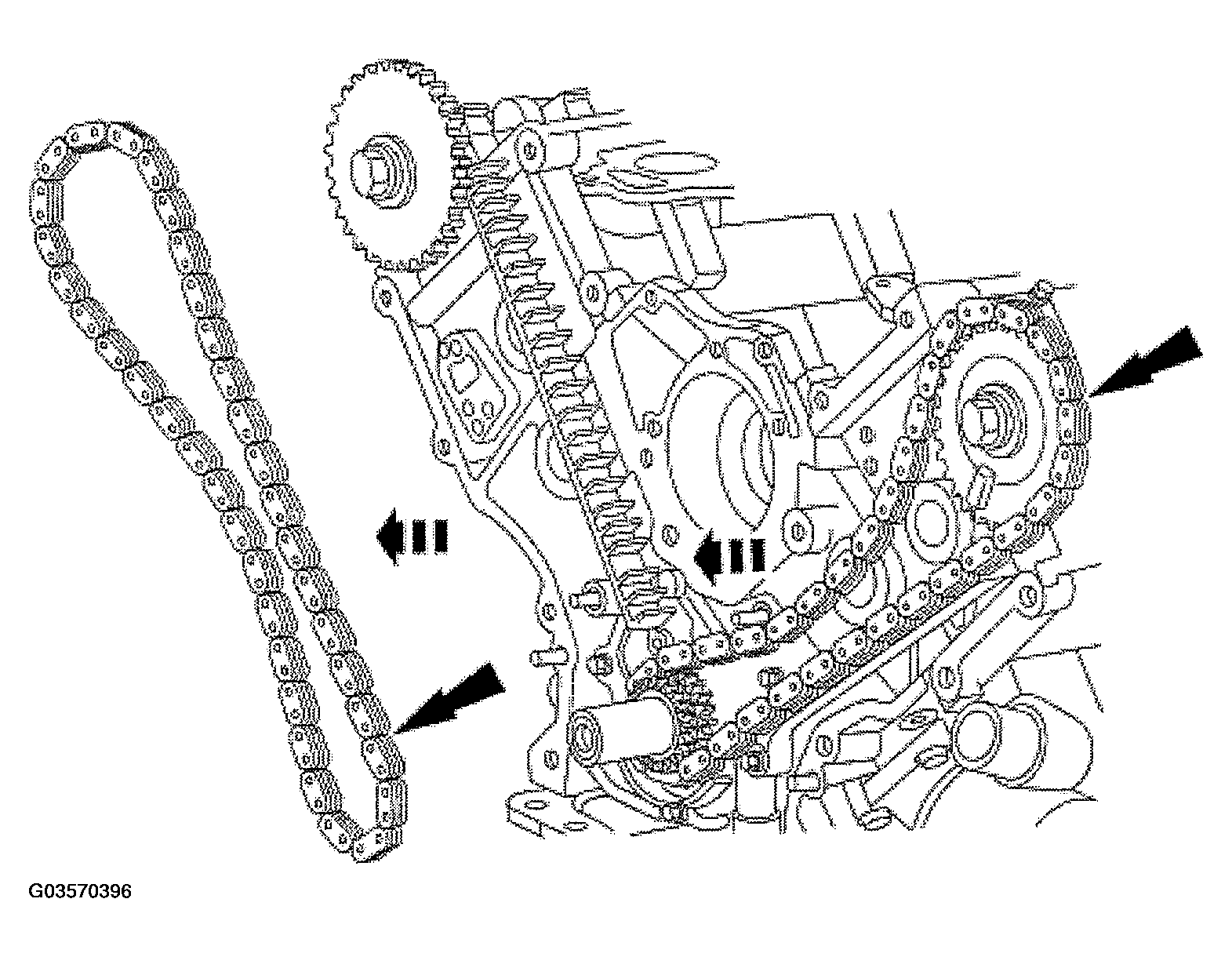 G03570396