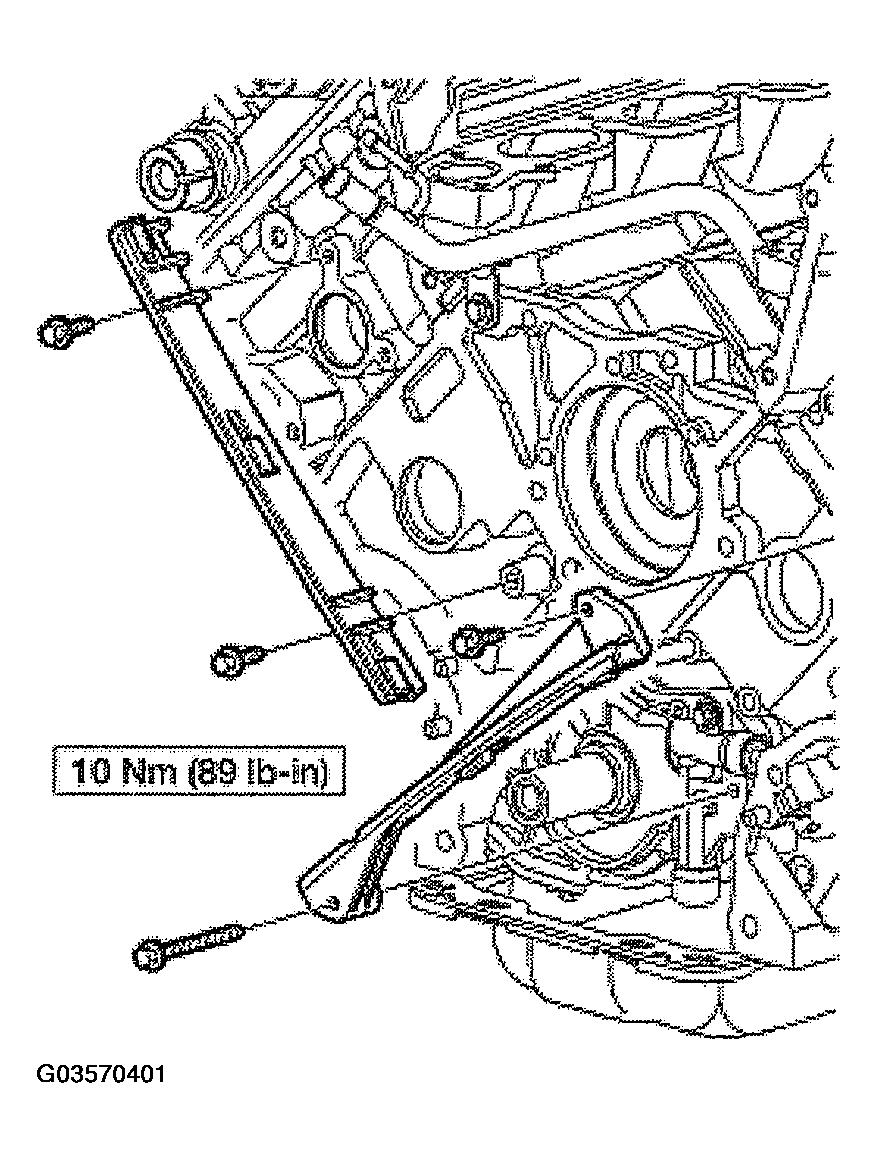 10 Nm (89 lb-in)

G03570401