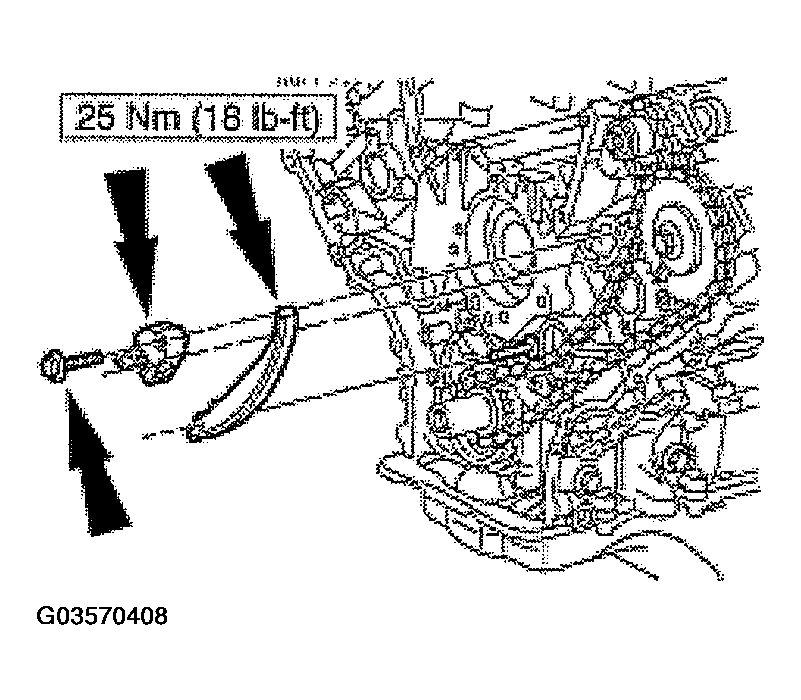 25 Nm (18 lb-ft)

G03570408