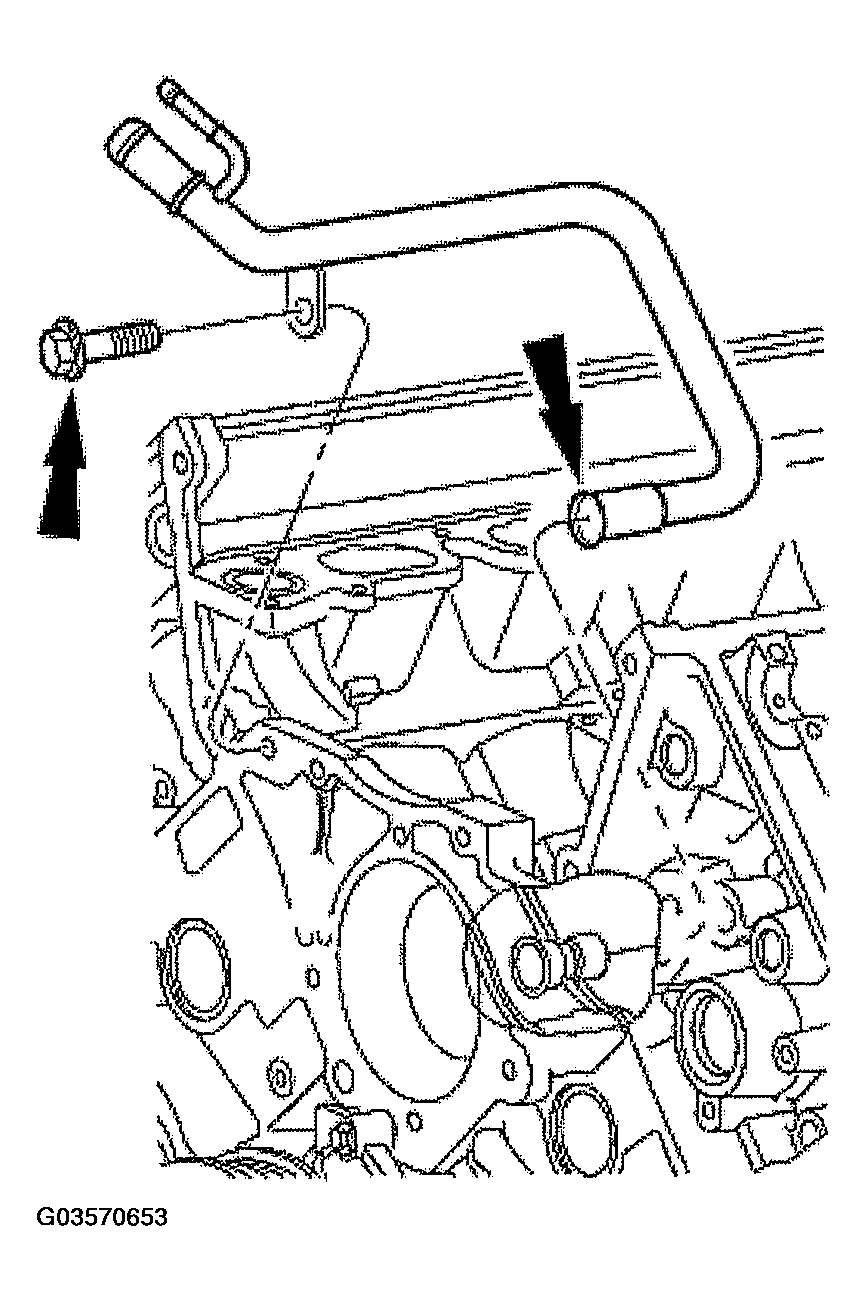 G03570653