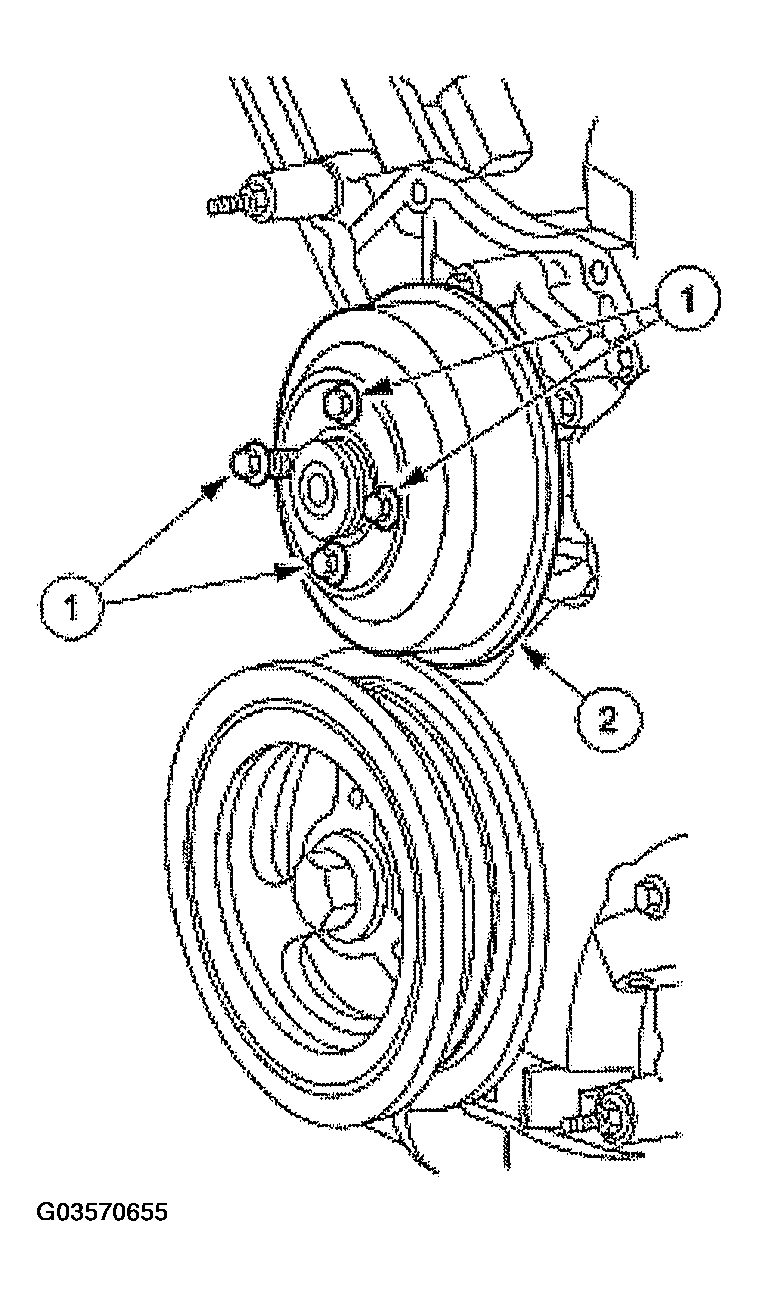 1

1

2

G03570655