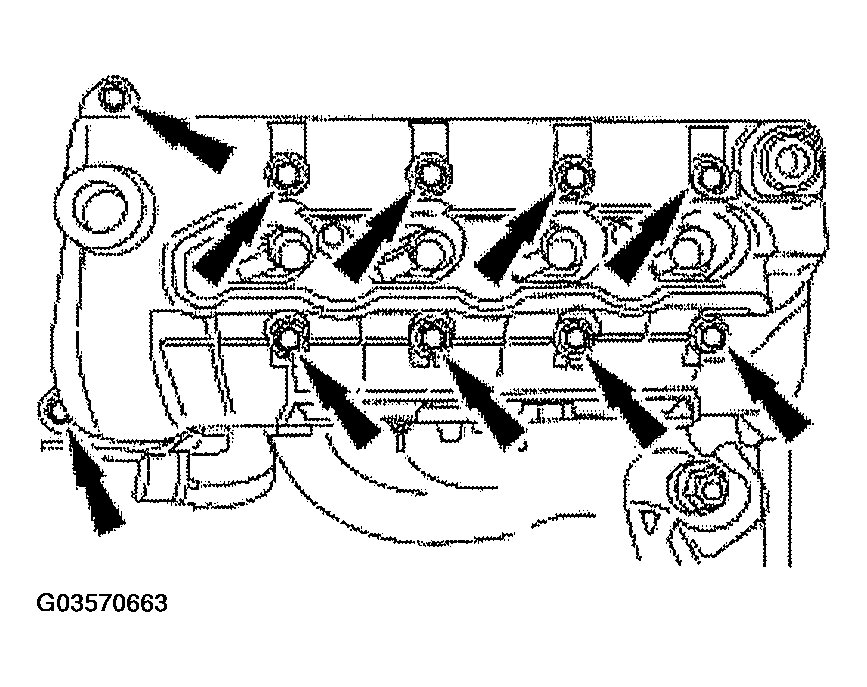 G03570663