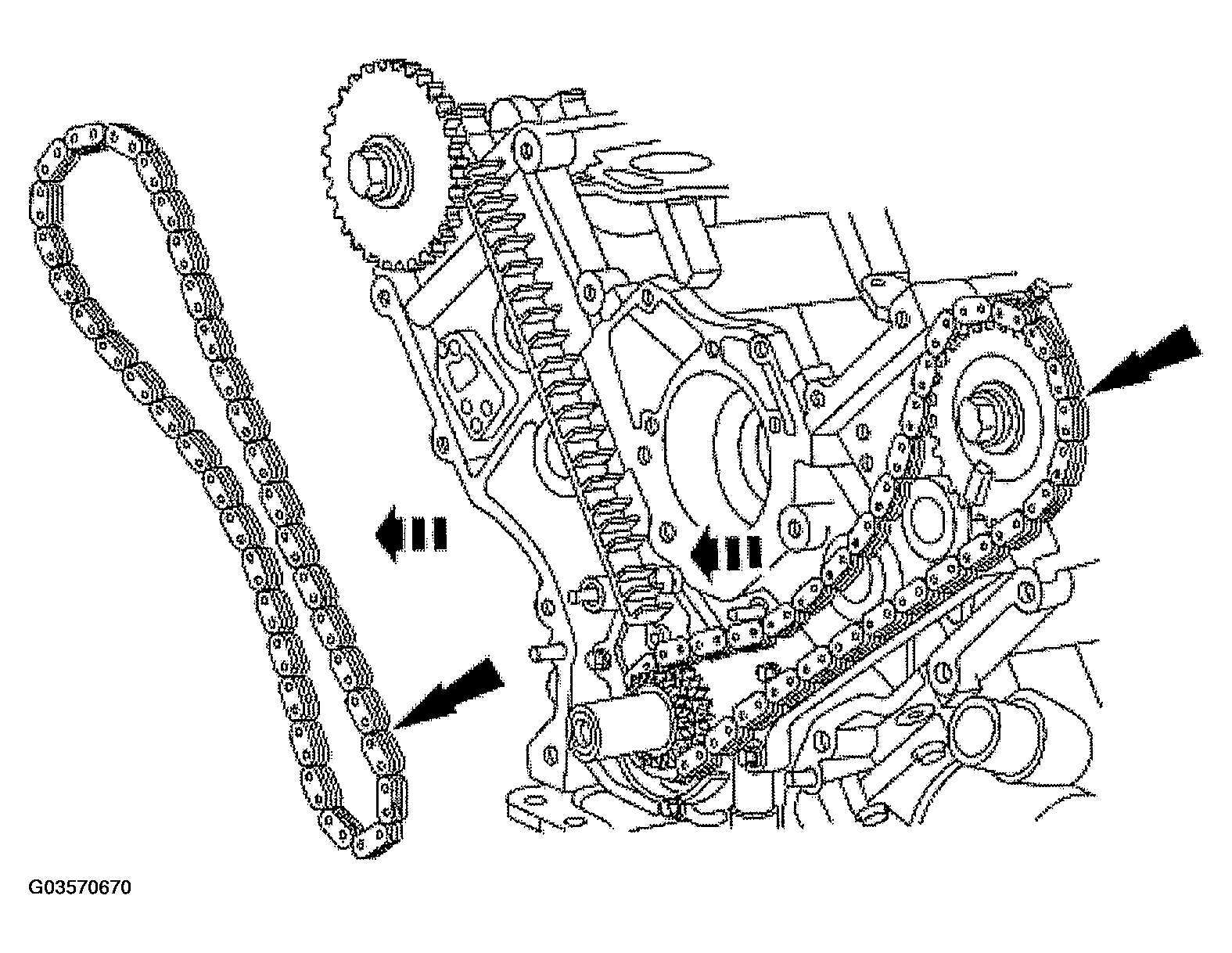 G03570670