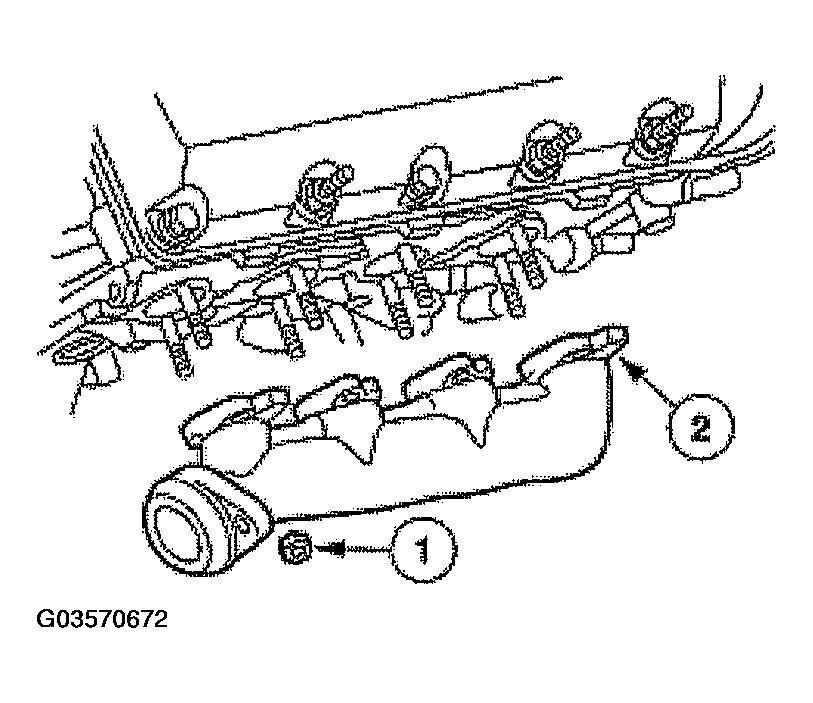 2
1
G03570672