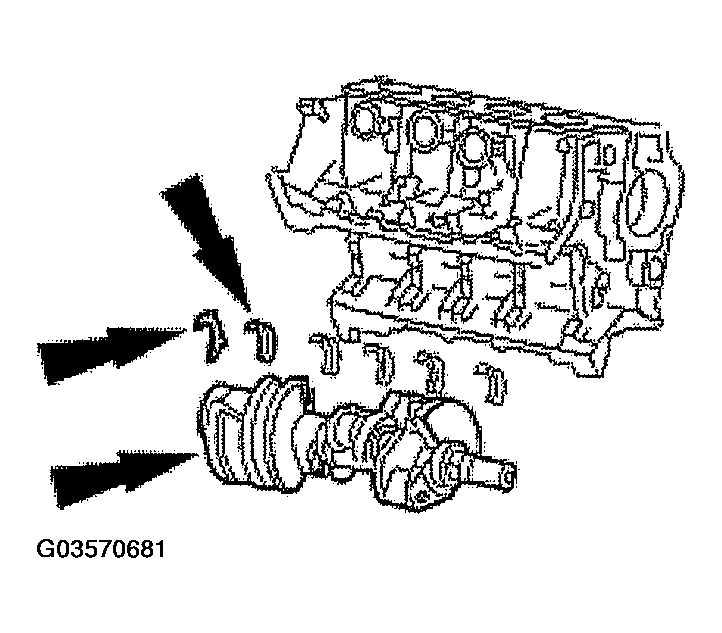 G03570681