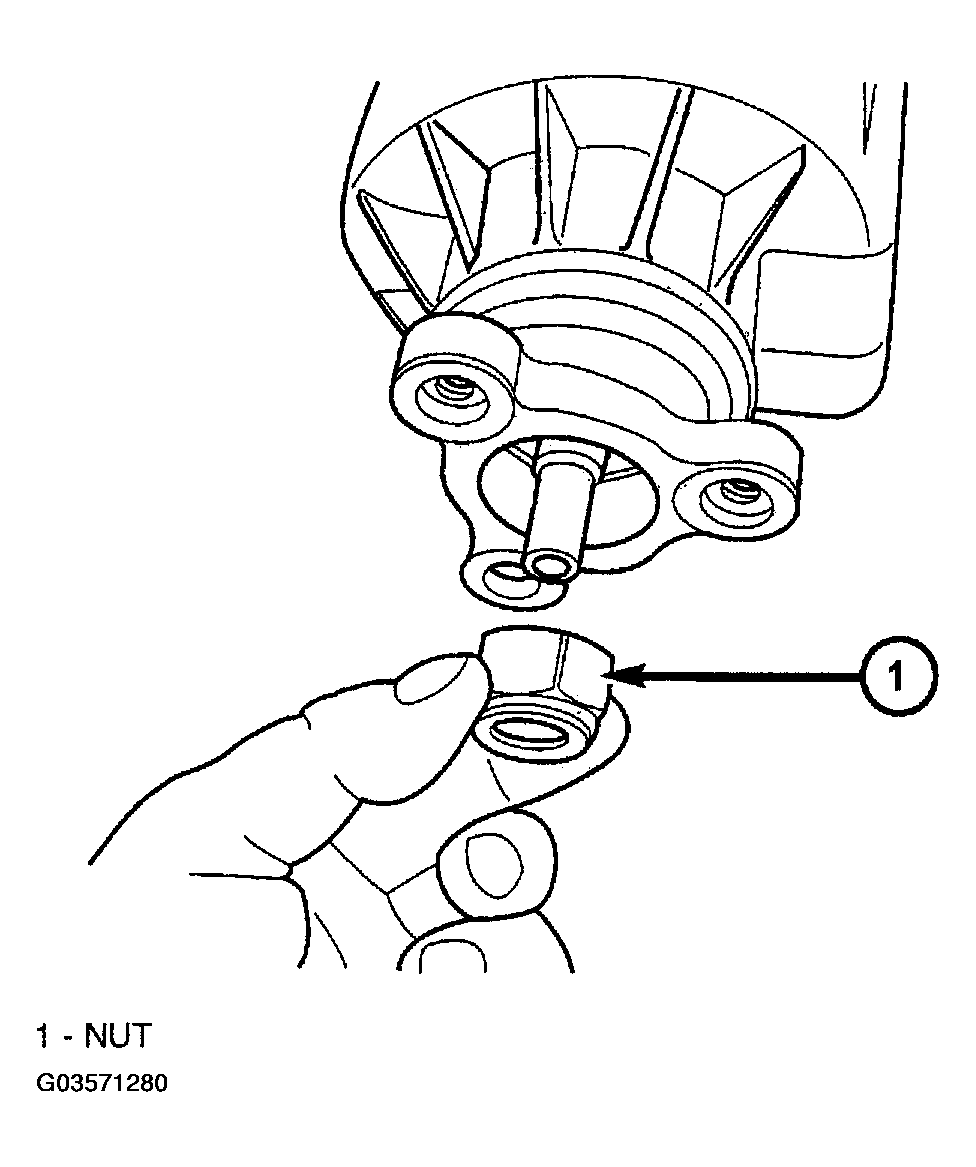 1

1 - NUT
G03571280