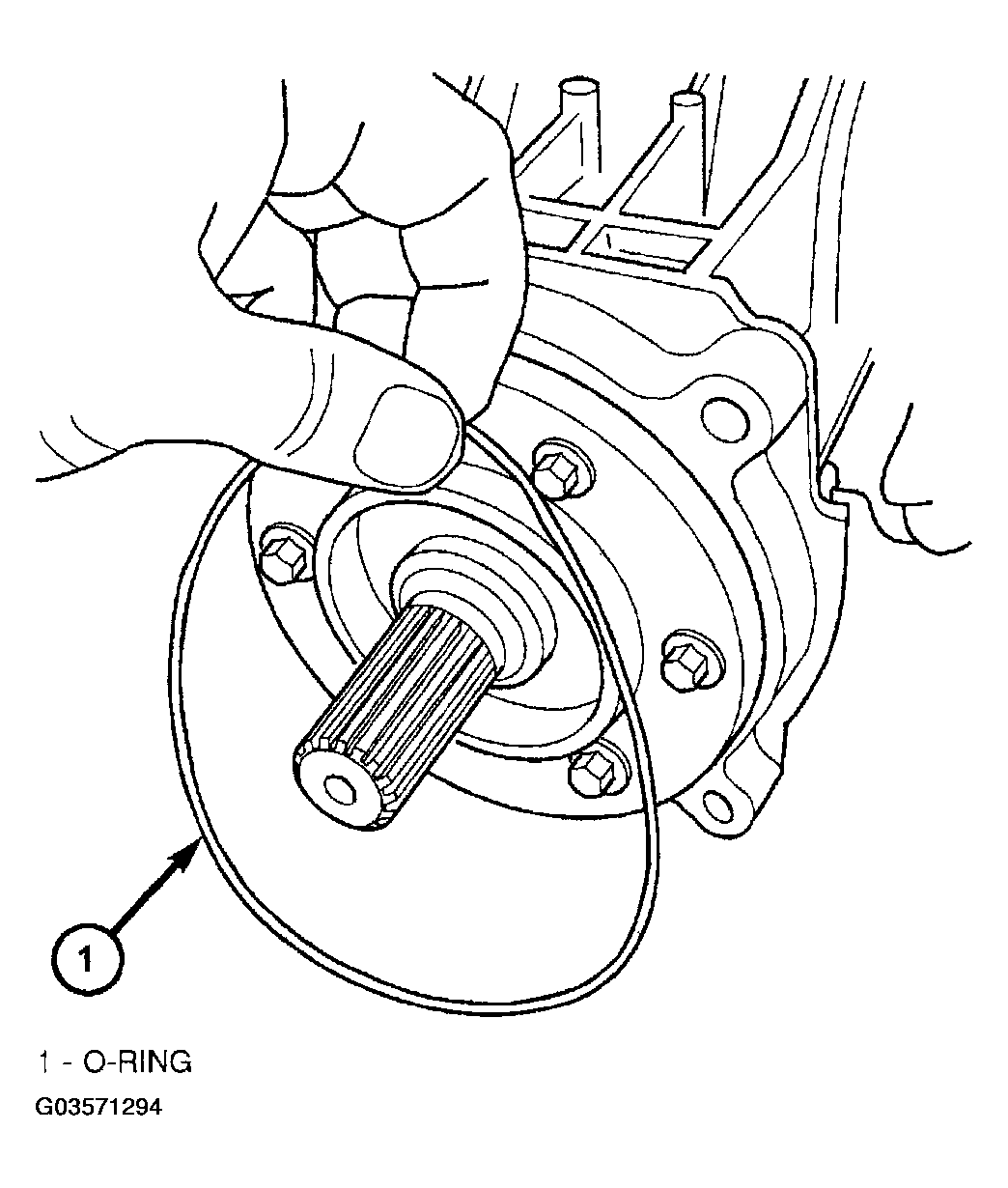 1

1 - O-RING

G03571294