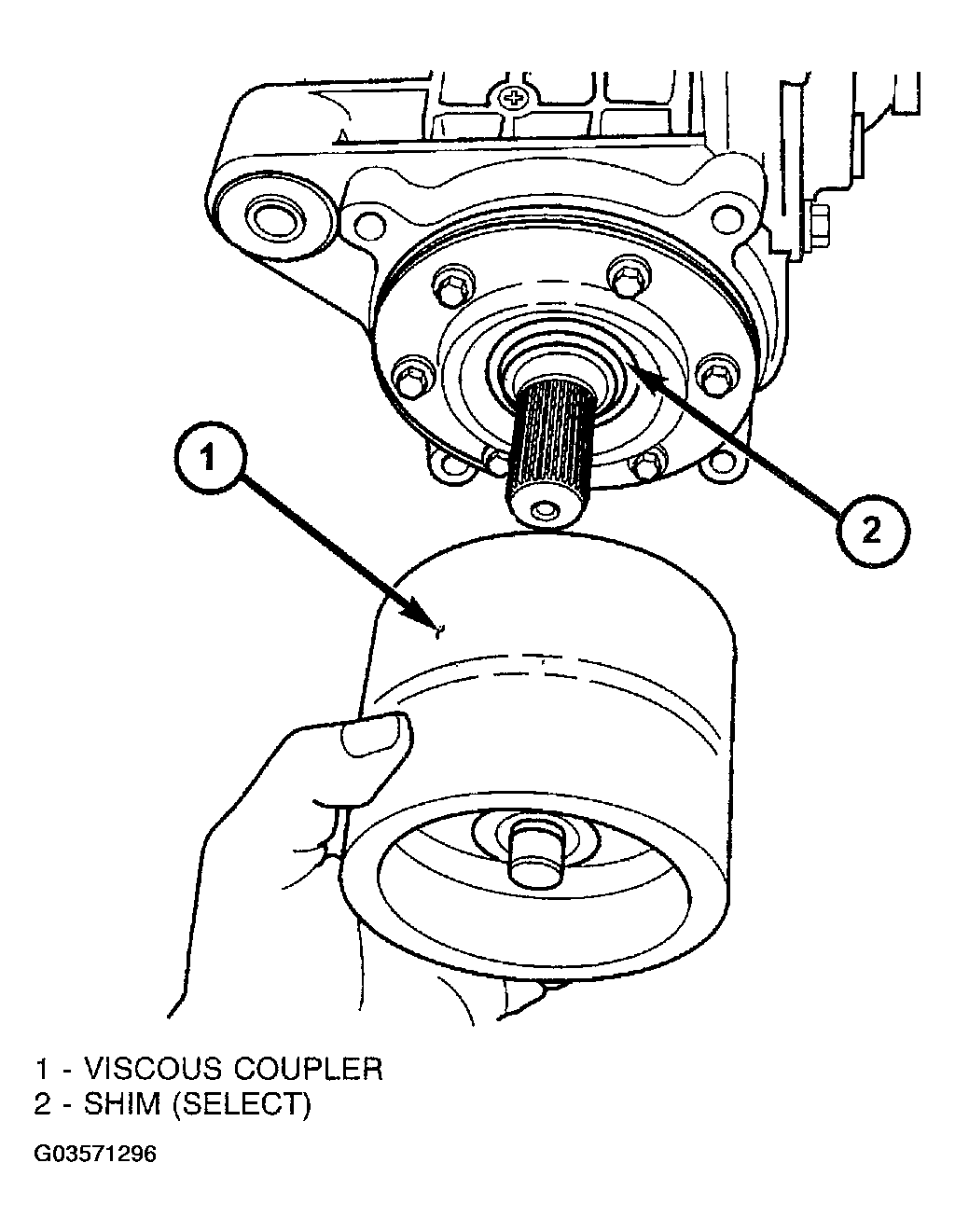 1

2

1 - VISCOUS COUPLER
2 - SHIM (SELECT)

G03571296