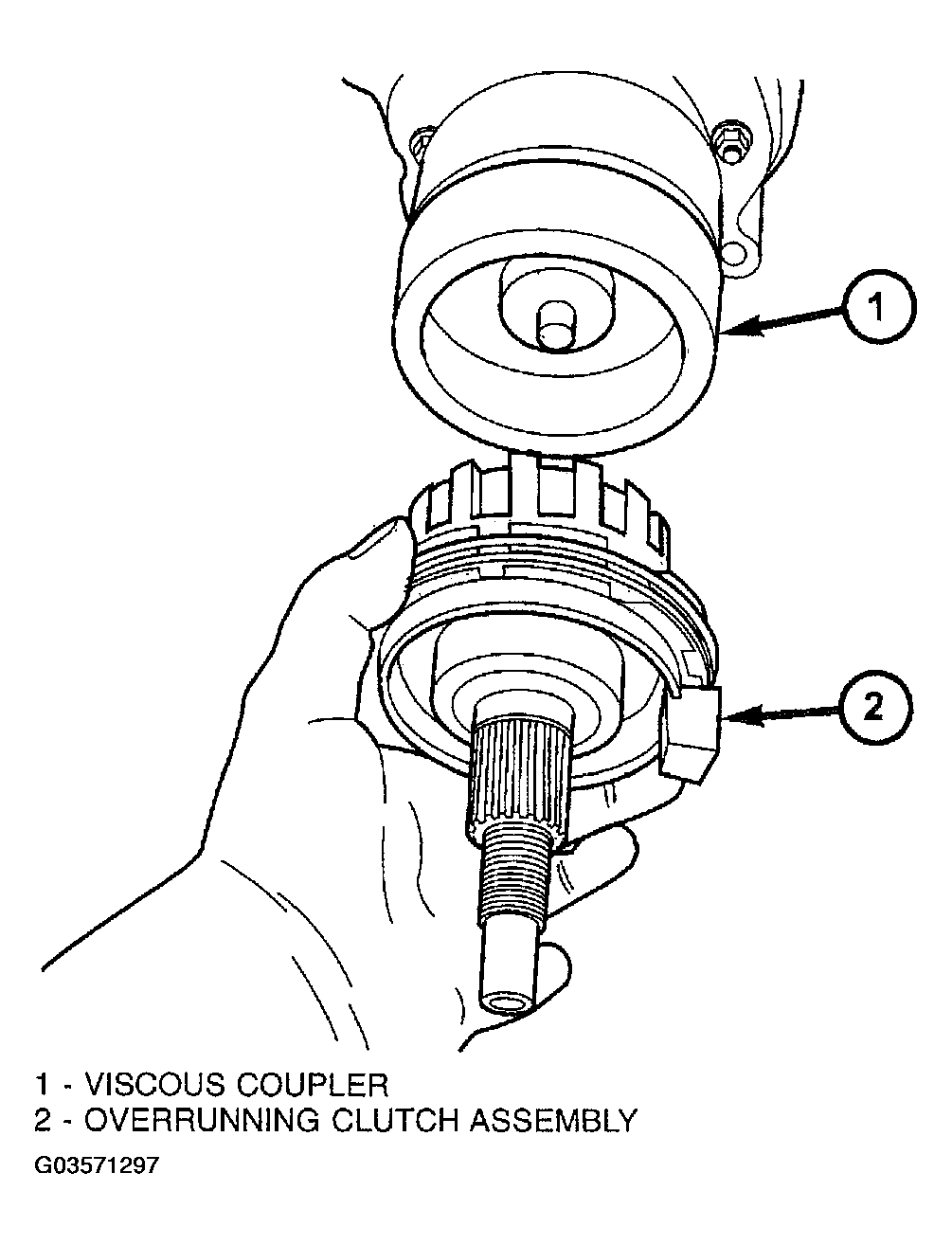 1

2

1 - VISCOUS COUPLER
2 - OVERRUNNING CLUTCH ASSEMBLY

G03571297