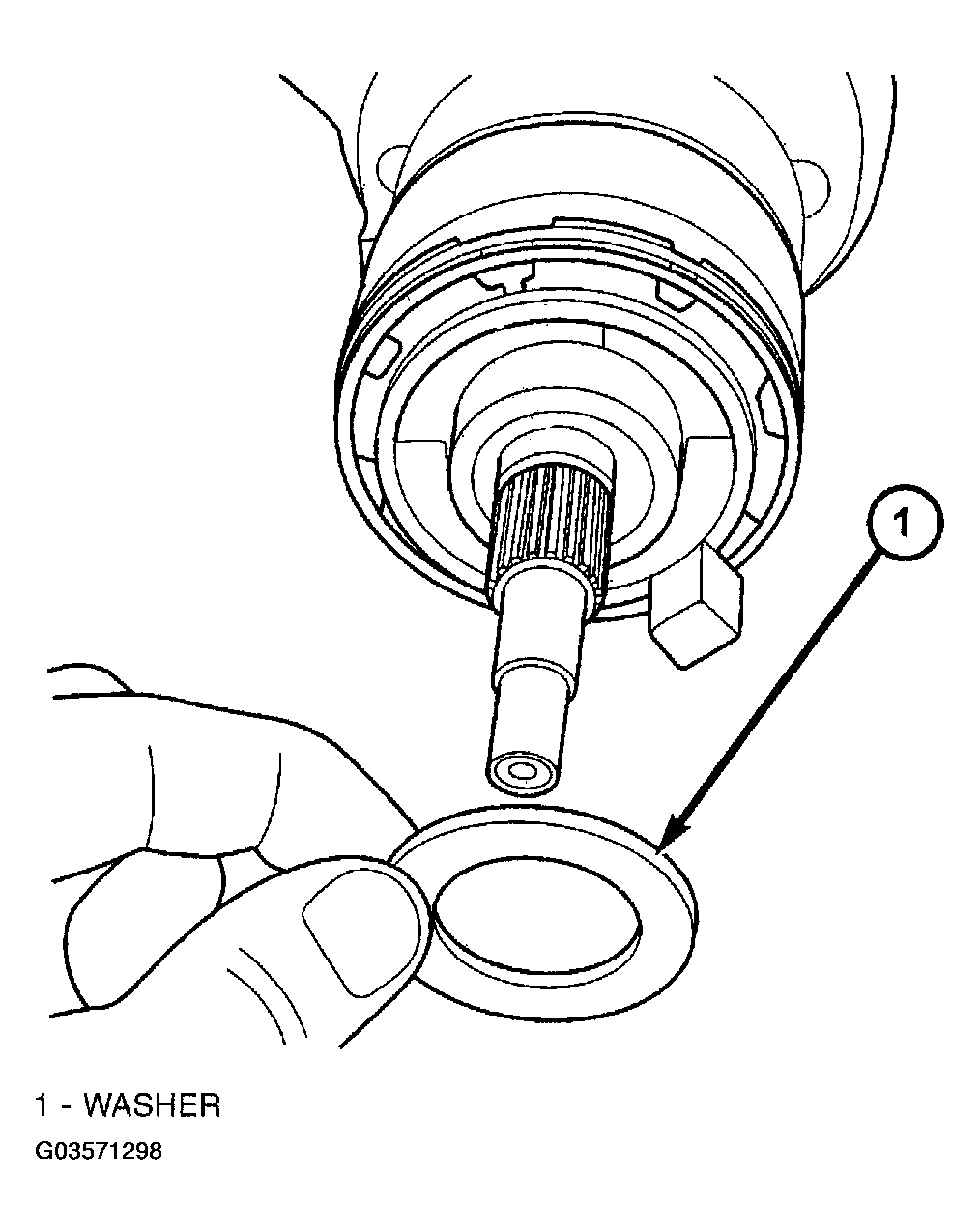 1

1 - WASHER

G03571298