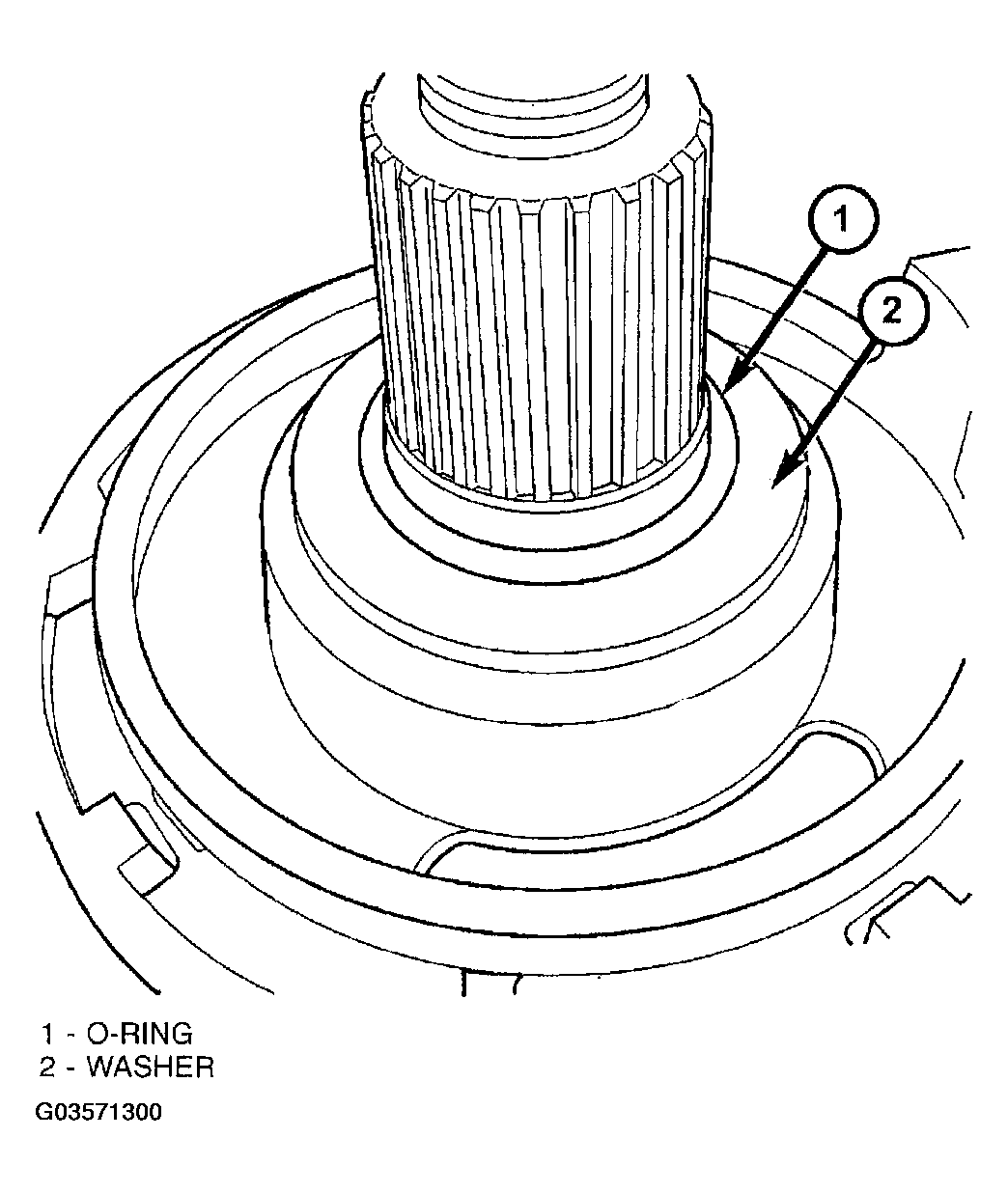 1

2

1 - O-RING
2 - WASHER

G03571300