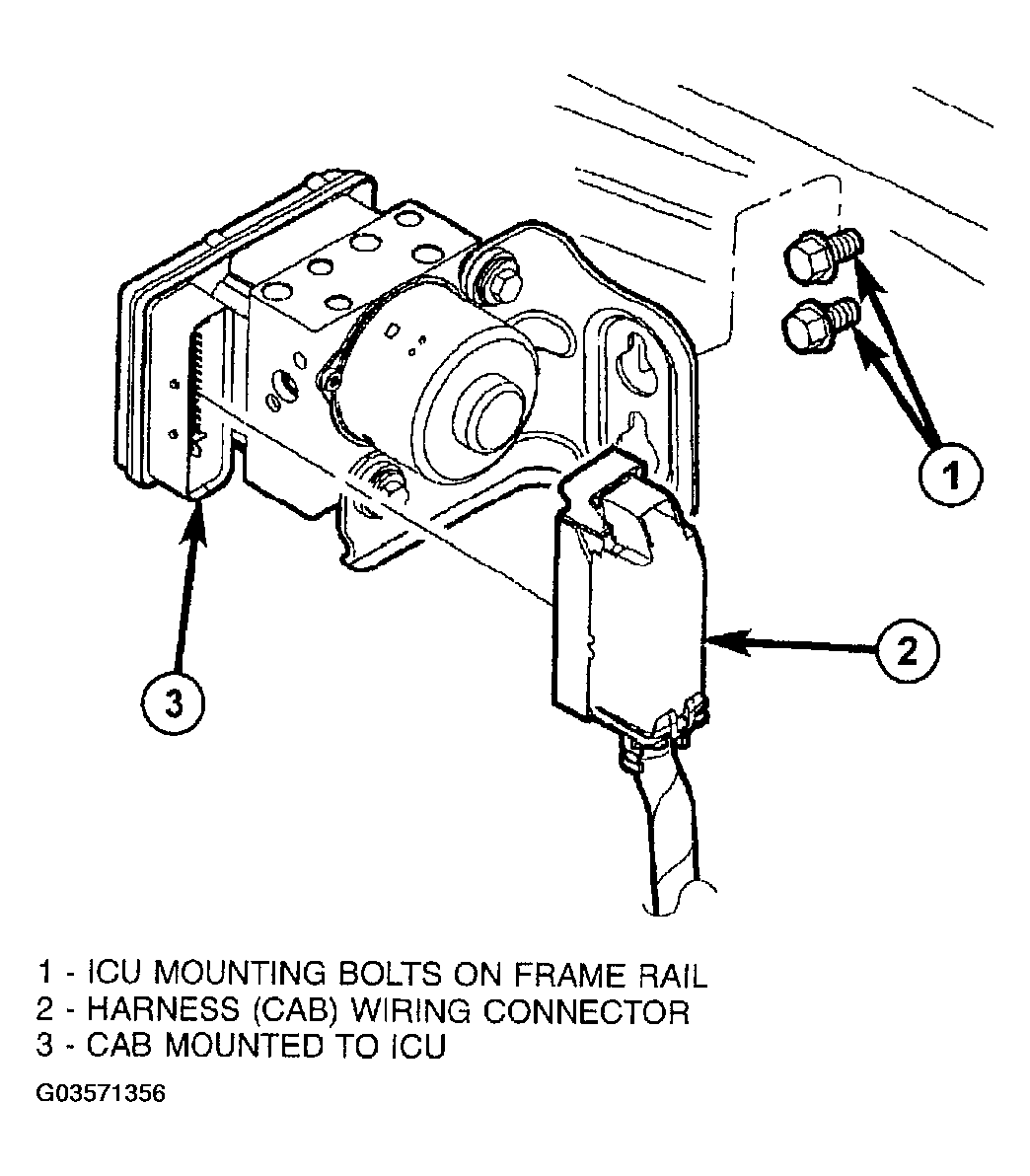 1

2

3

1 - ICU MOUNTING BOLTS ON FRAME RAIL
2 - HARNESS (CAB) WIRING CONNECTOR
3 - CAB MOUNTED TO ICU

G03571356