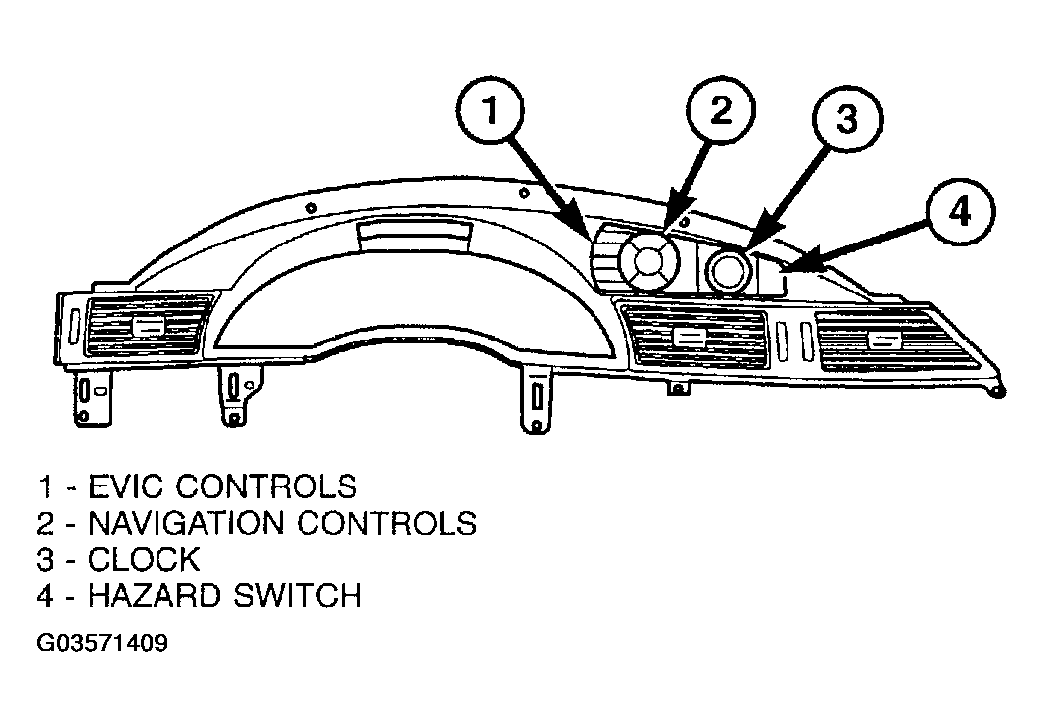 1
2
3
4

1 - EVIC CONTROLS
2 - NAVIGATION CONTROLS
3 - CLOCK
4 - HAZARD SWITCH

G03571409