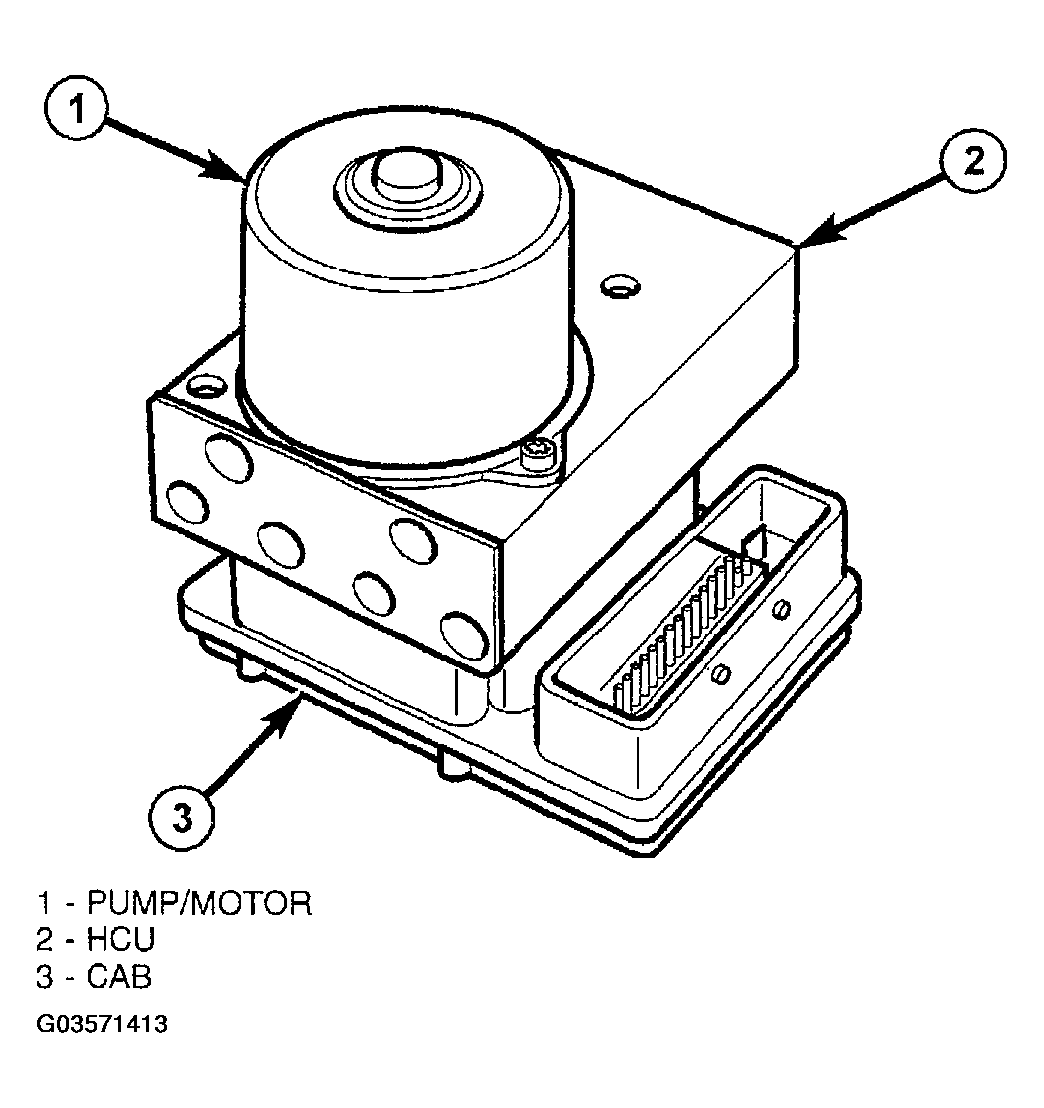 1
2
3

1 - PUMP/MOTOR
2 - HCU
3 - CAB

G03571413