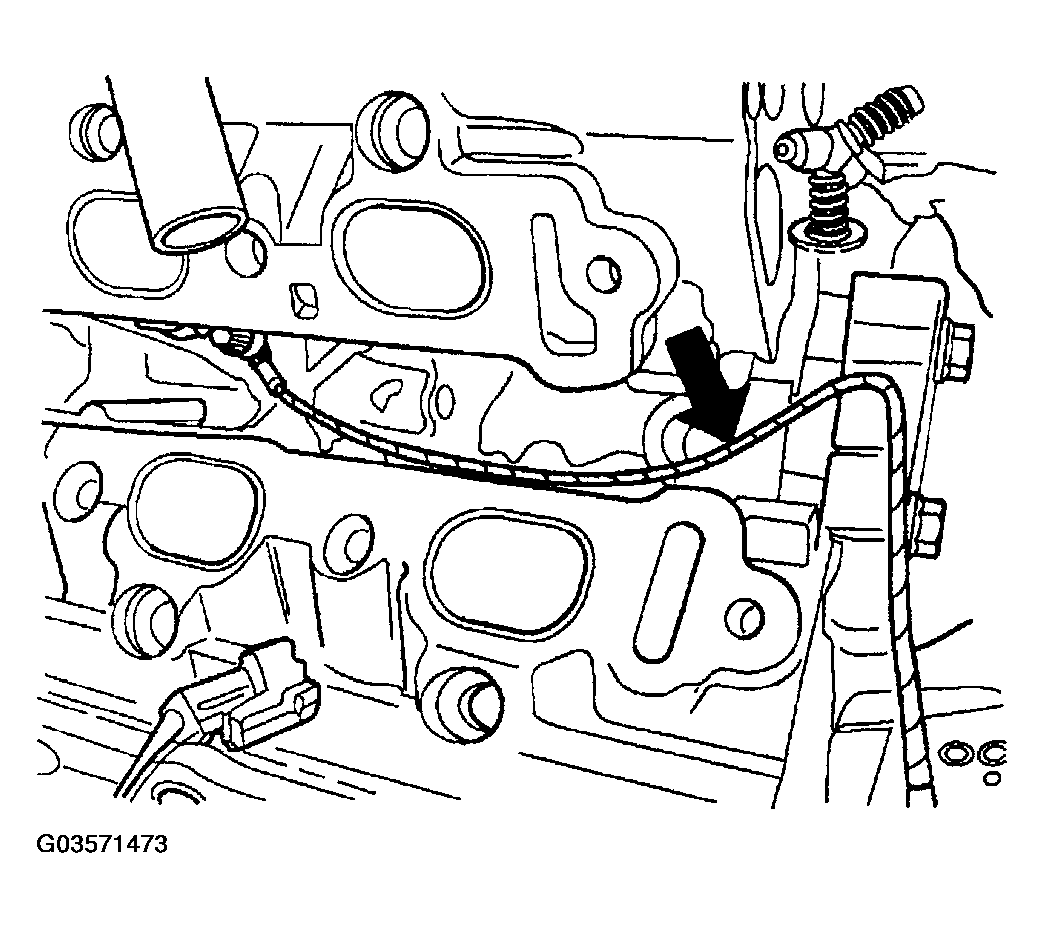 G03571473