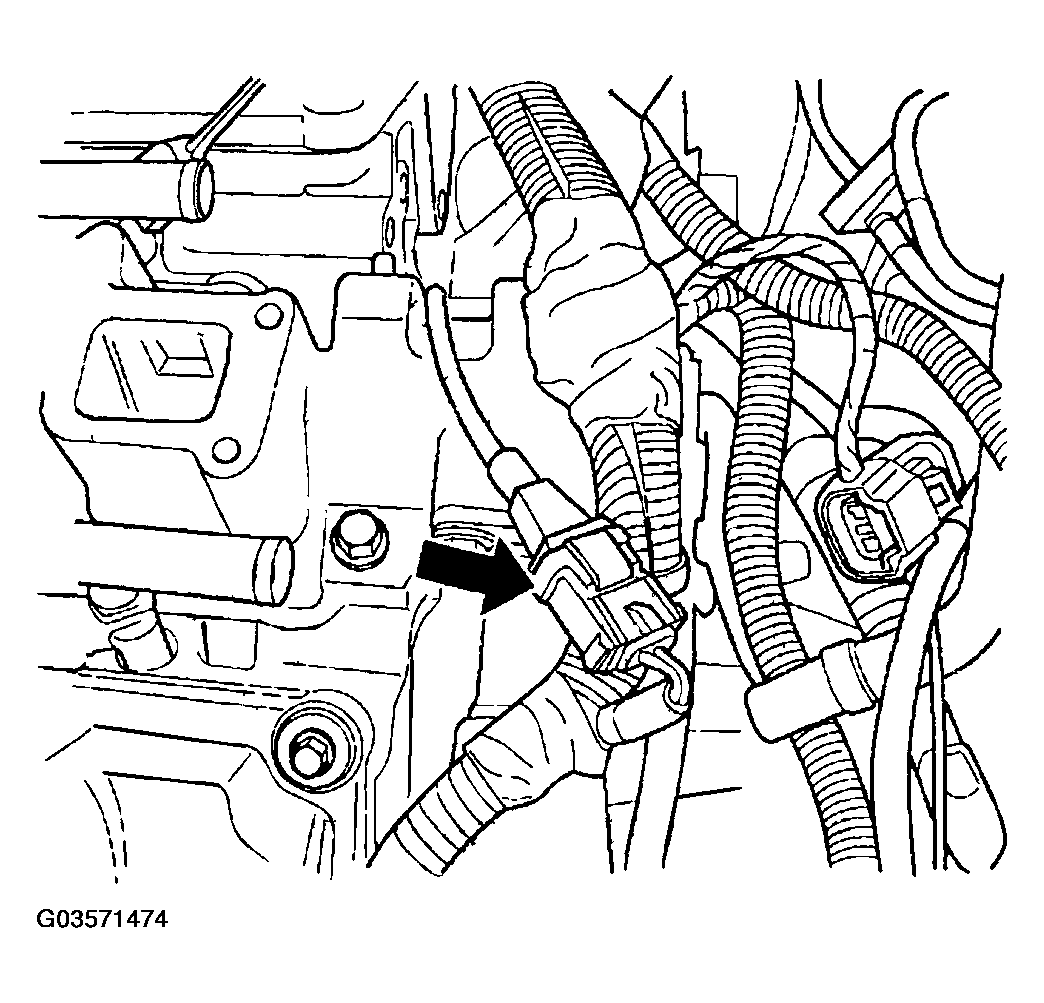 G03571474