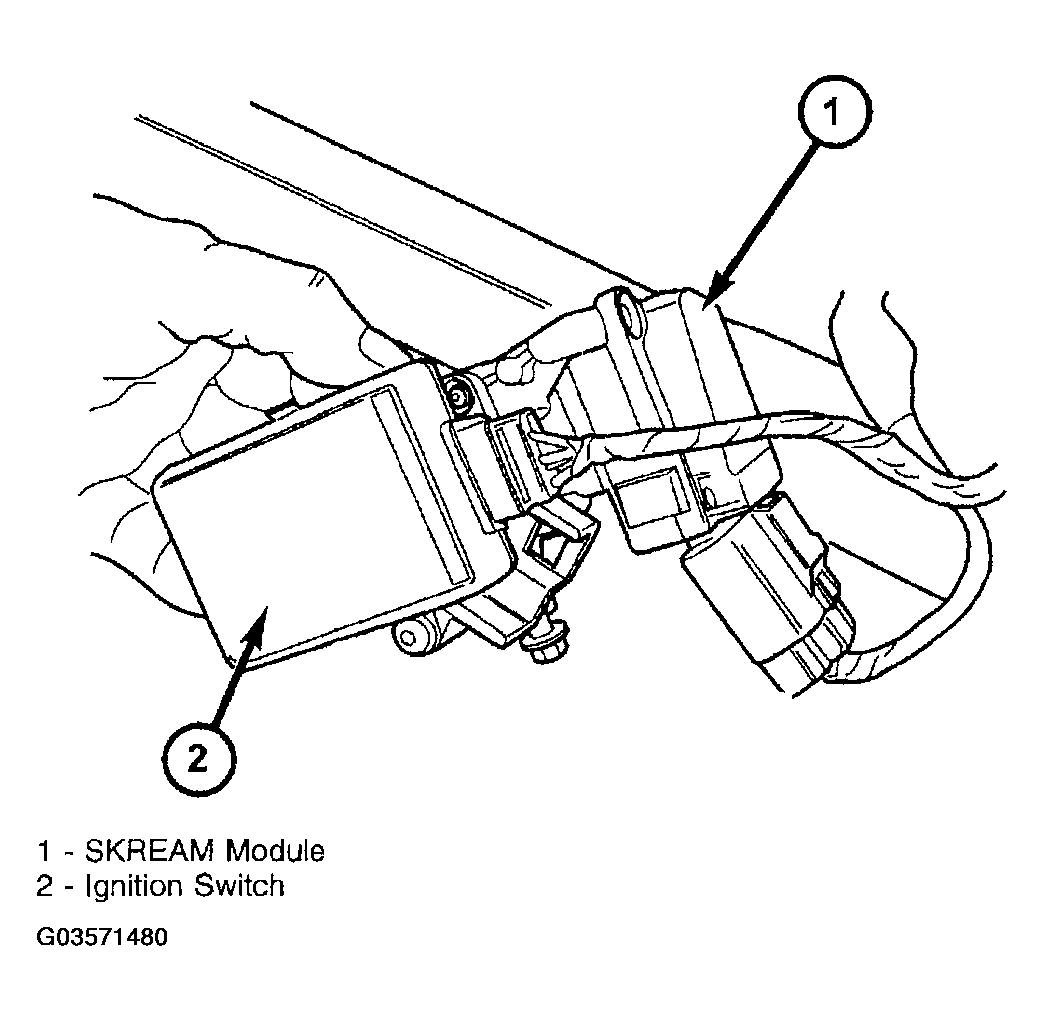 1

2

1 - SKREAM Module
2 - Ignition Switch

G03571480