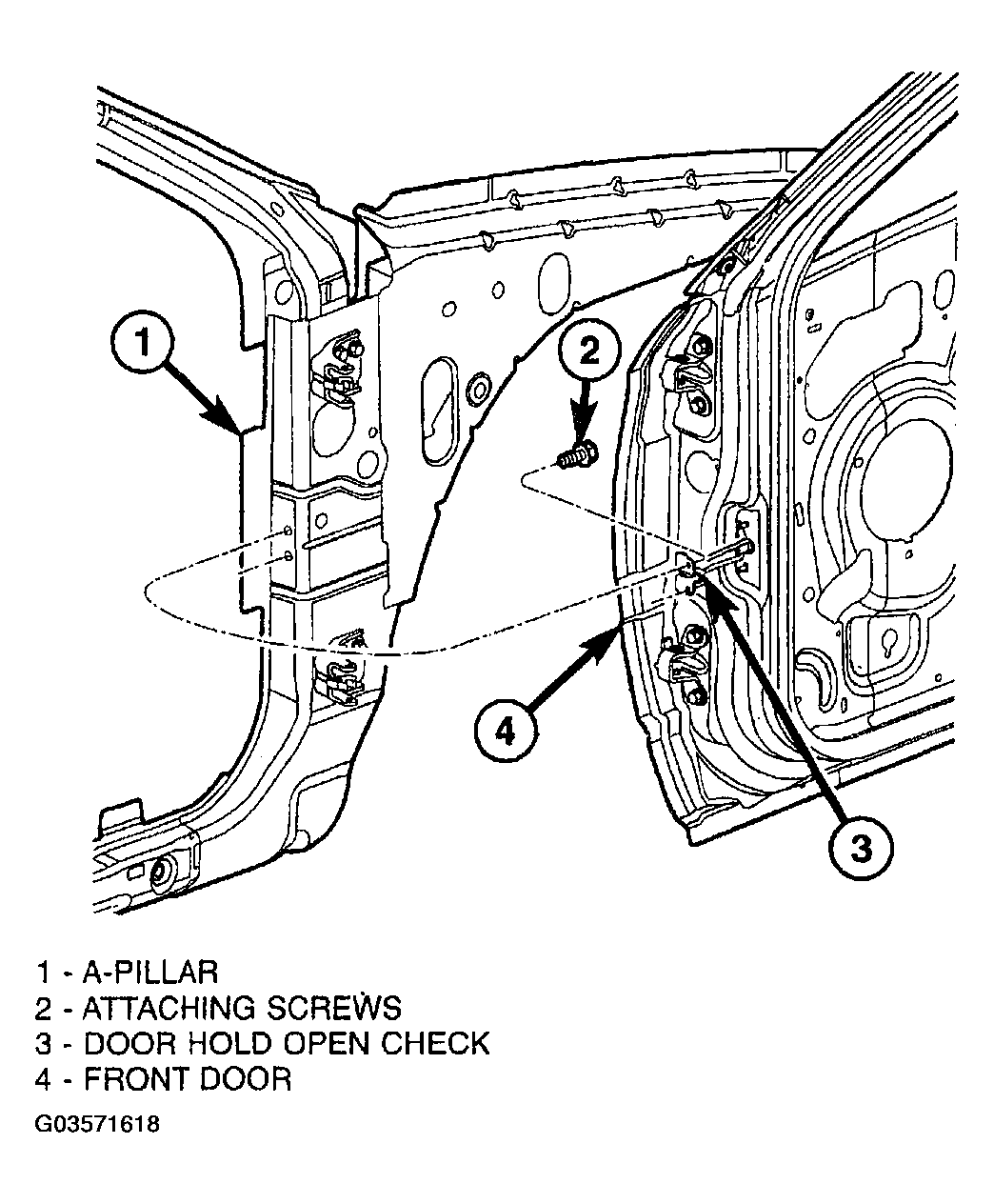 1

2

4

3

1 - A-PILLAR
2 - ATTACHING SCREWS
3 - DOOR HOLD OPEN CHECK
4 - FRONT DOOR

G03571618