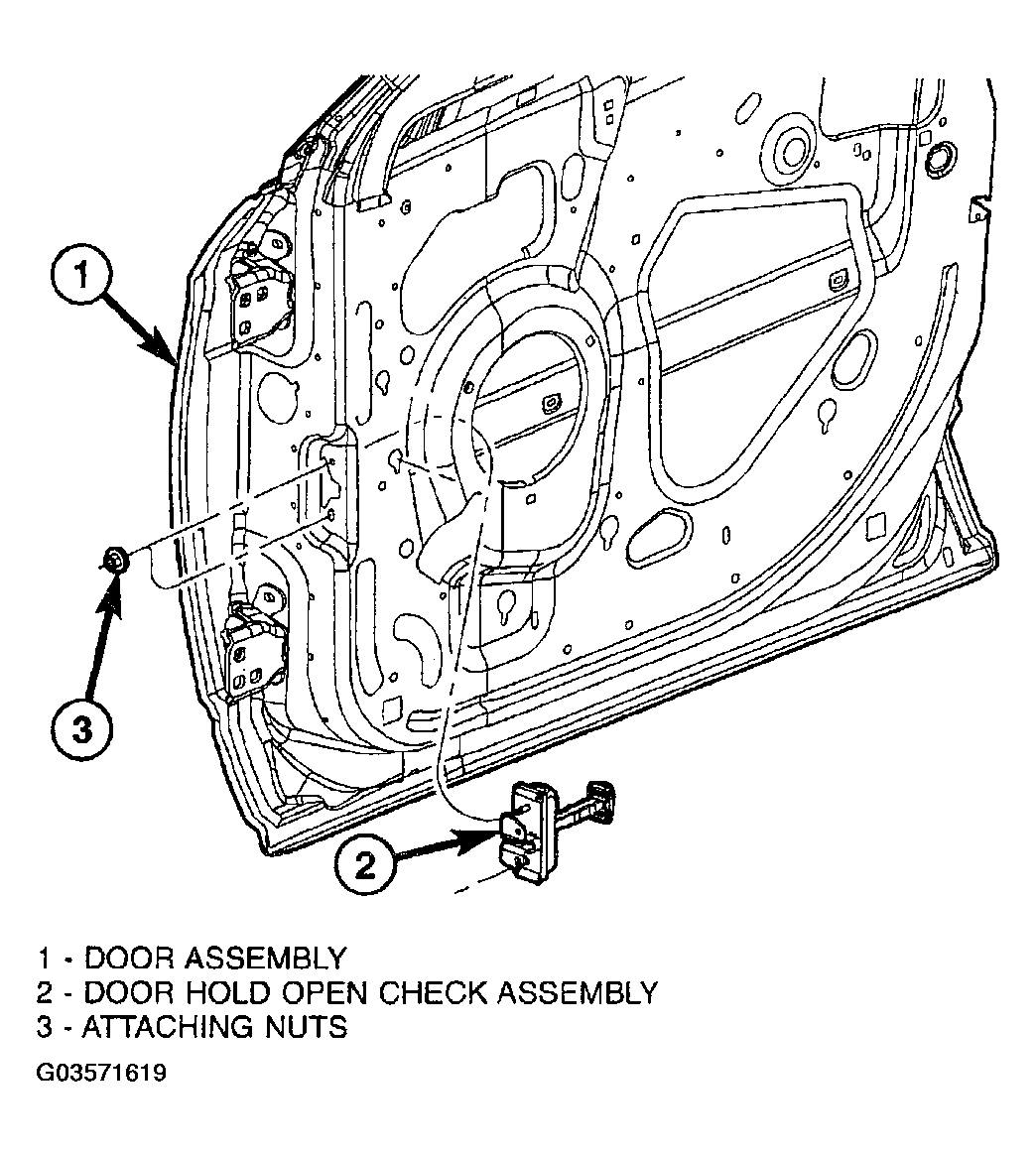 1

3

2

1 - DOOR ASSEMBLY
2 - DOOR HOLD OPEN CHECK ASSEMBLY
3 - ATTACHING NUTS

G03571619