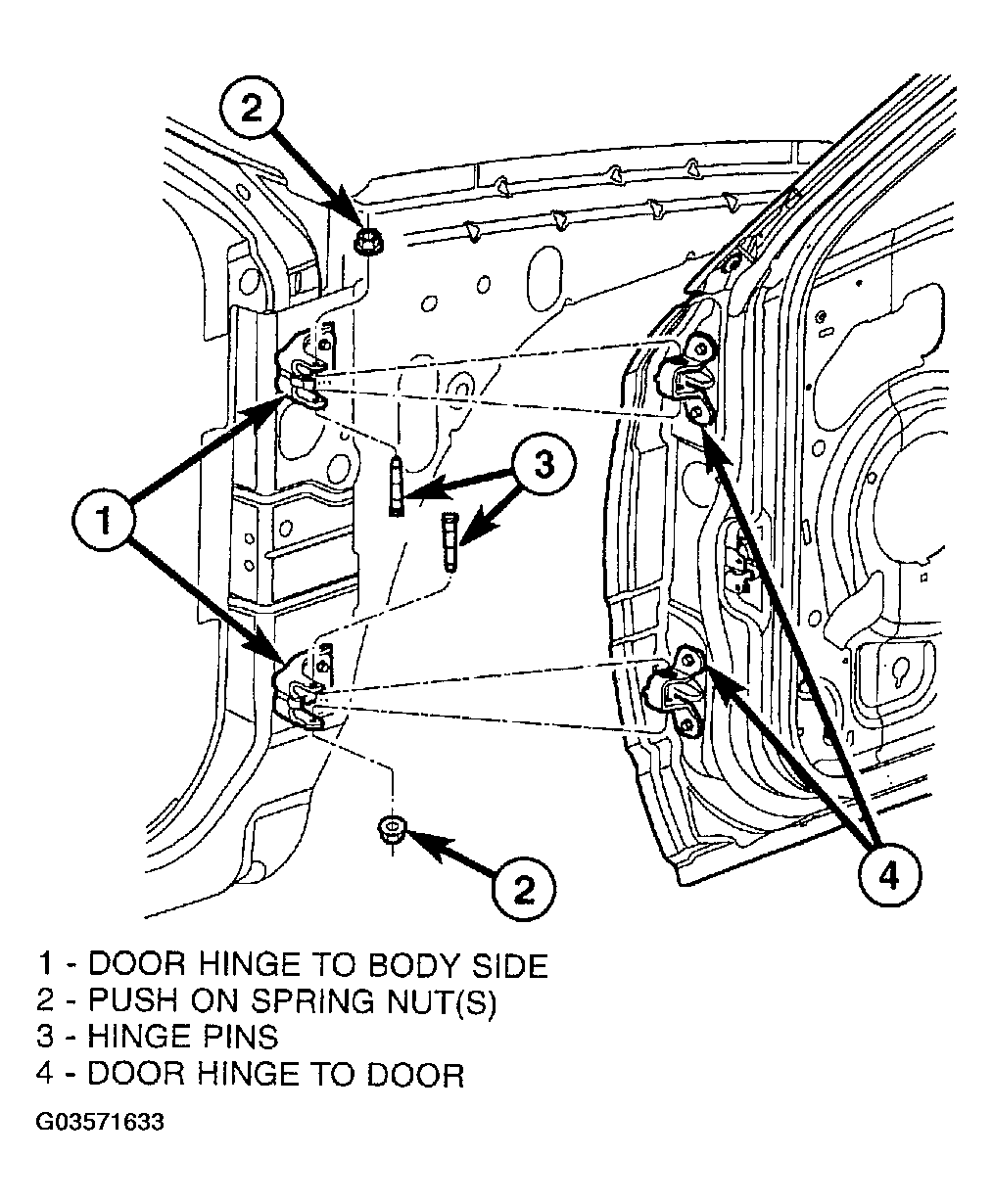 2

3

1

2

4

1 - DOOR HINGE TO BODY SIDE
2 - PUSH ON SPRING NUT(S)
3 - HINGE PINS
4 - DOOR HINGE TO DOOR

G03571633