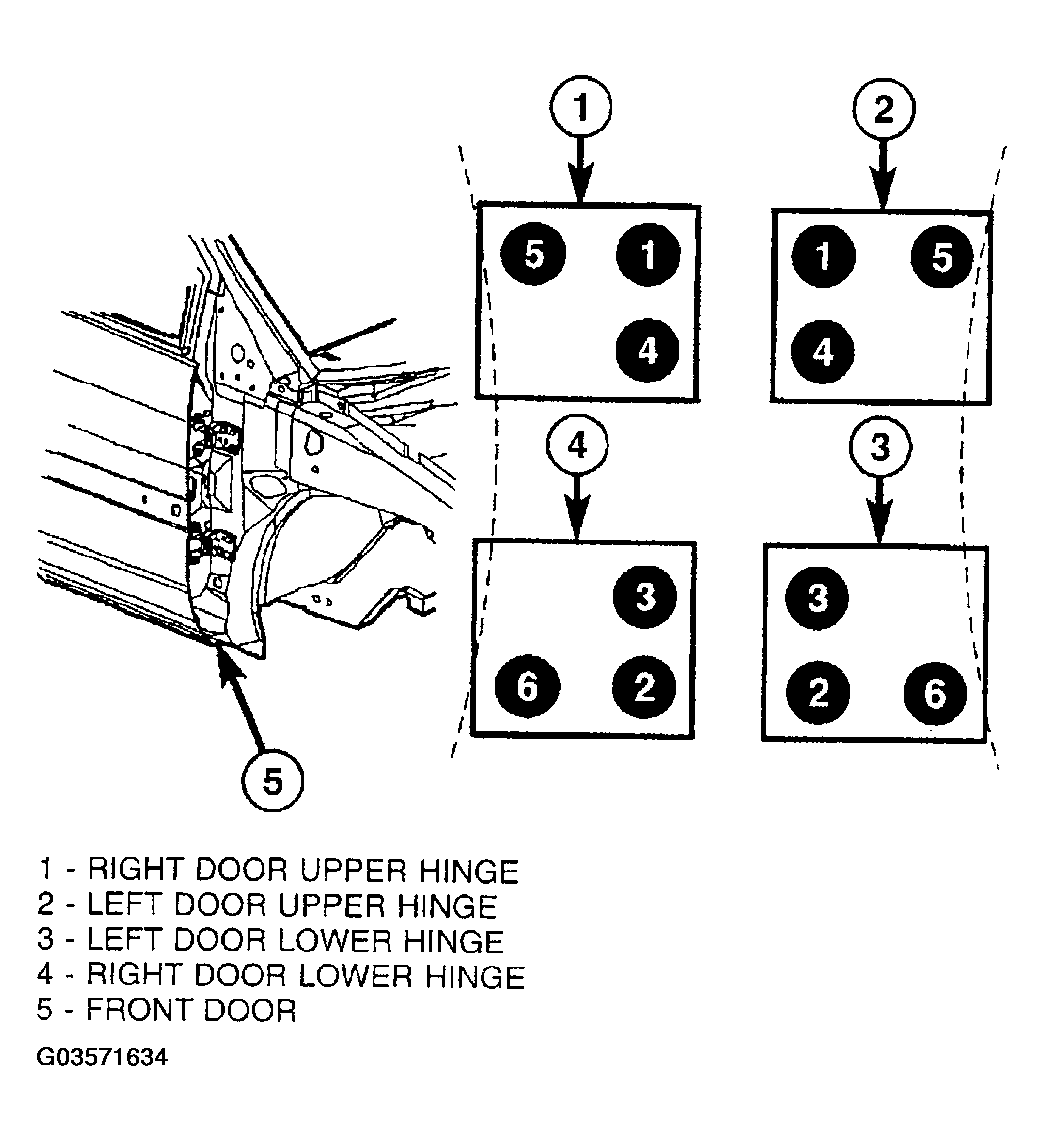 1

2

5 1
4

1 5
4

4

3

3
6 2

3
2 6

5

1 - RIGHT DOOR UPPER HINGE
2 - LEFT DOOR UPPER HINGE
3 - LEFT DOOR LOWER HINGE
4 - RIGHT DOOR LOWER HINGE
5 - FRONT DOOR

G03571634