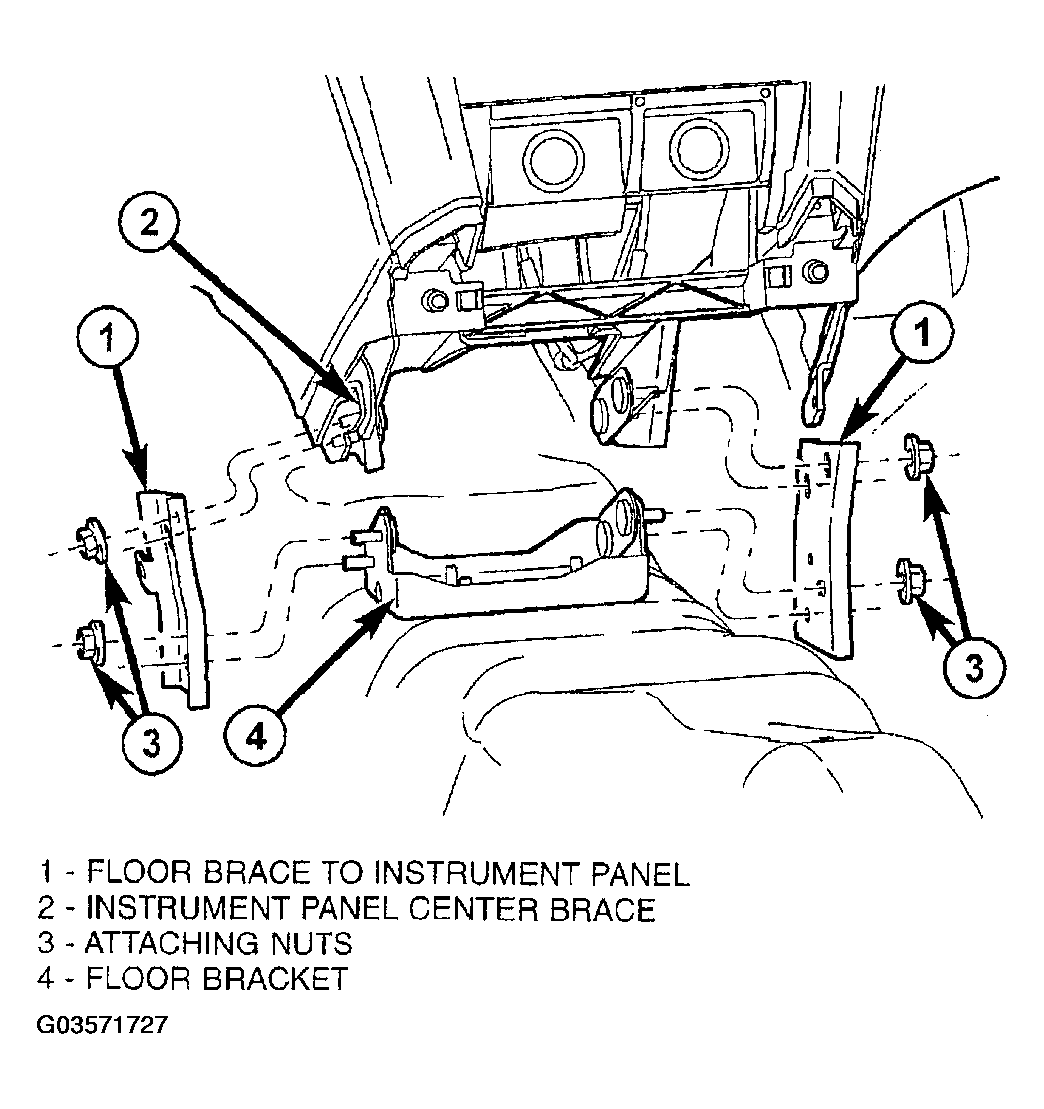 2

1

1

3

4

3

1 - FLOOR BRACE TO INSTRUMENT PANEL
2 - INSTRUMENT PANEL CENTER BRACE
3 - ATTACHING NUTS
4 - FLOOR BRACKET

G03571727