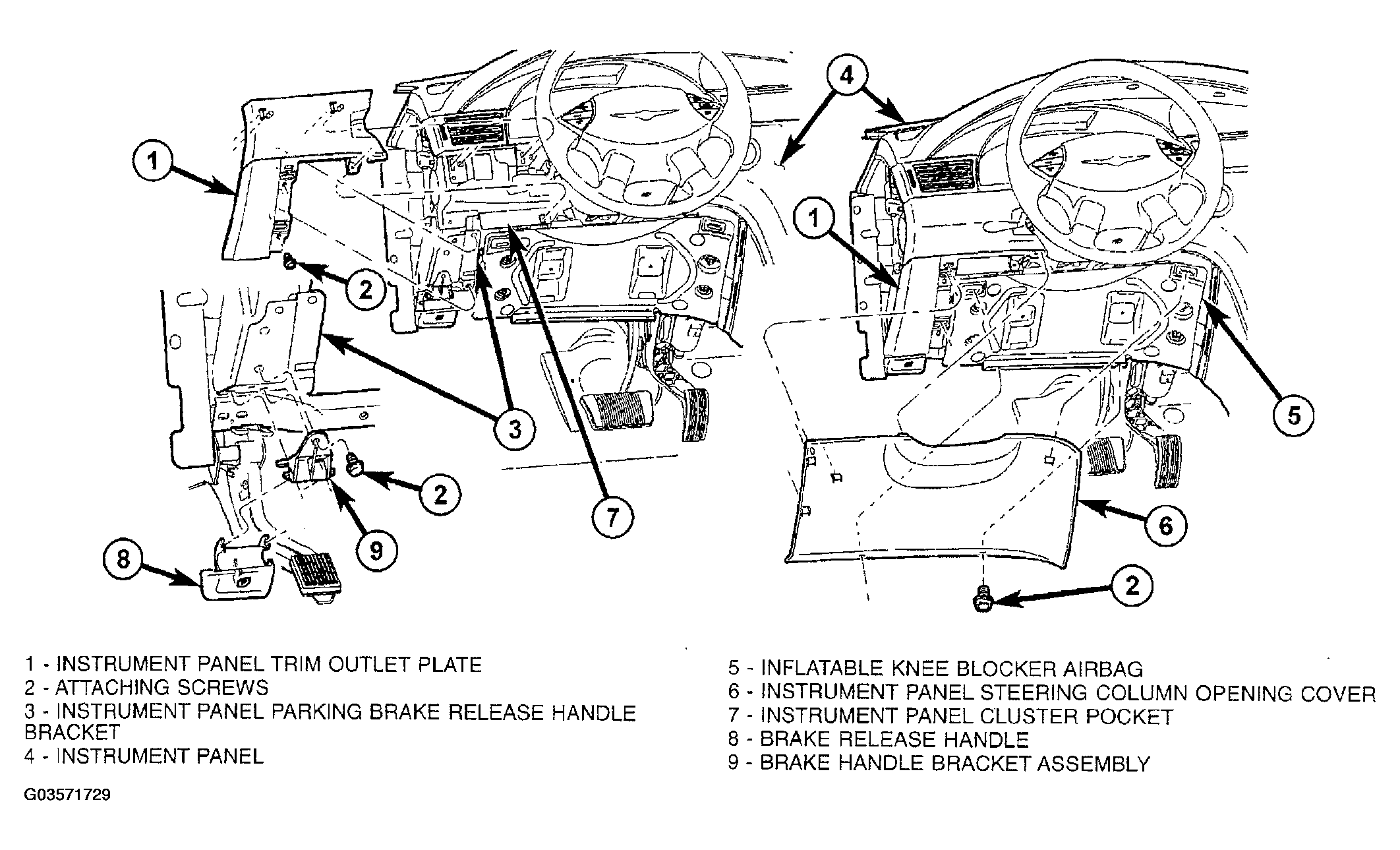 1
2
3
2
9
8
7
4
1
5
6
2

1 - INSTRUMENT PANEL TRIM OUTLET PLATE
2 - ATTACHING SCREWS
3 - INSTRUMENT PANEL PARKING BRAKE RELEASE HANDLE BRACKET
4 - INSTRUMENT PANEL

5 - INFLATABLE KNEE BLOCKER AIRBAG
6 - INSTRUMENT PANEL STEERING COLUMN OPENING COVER
7 - INSTRUMENT PANEL CLUSTER POCKET
8 - BRAKE RELEASE HANDLE
9 - BRAKE HANDLE BRACKET ASSEMBLY

G03571729