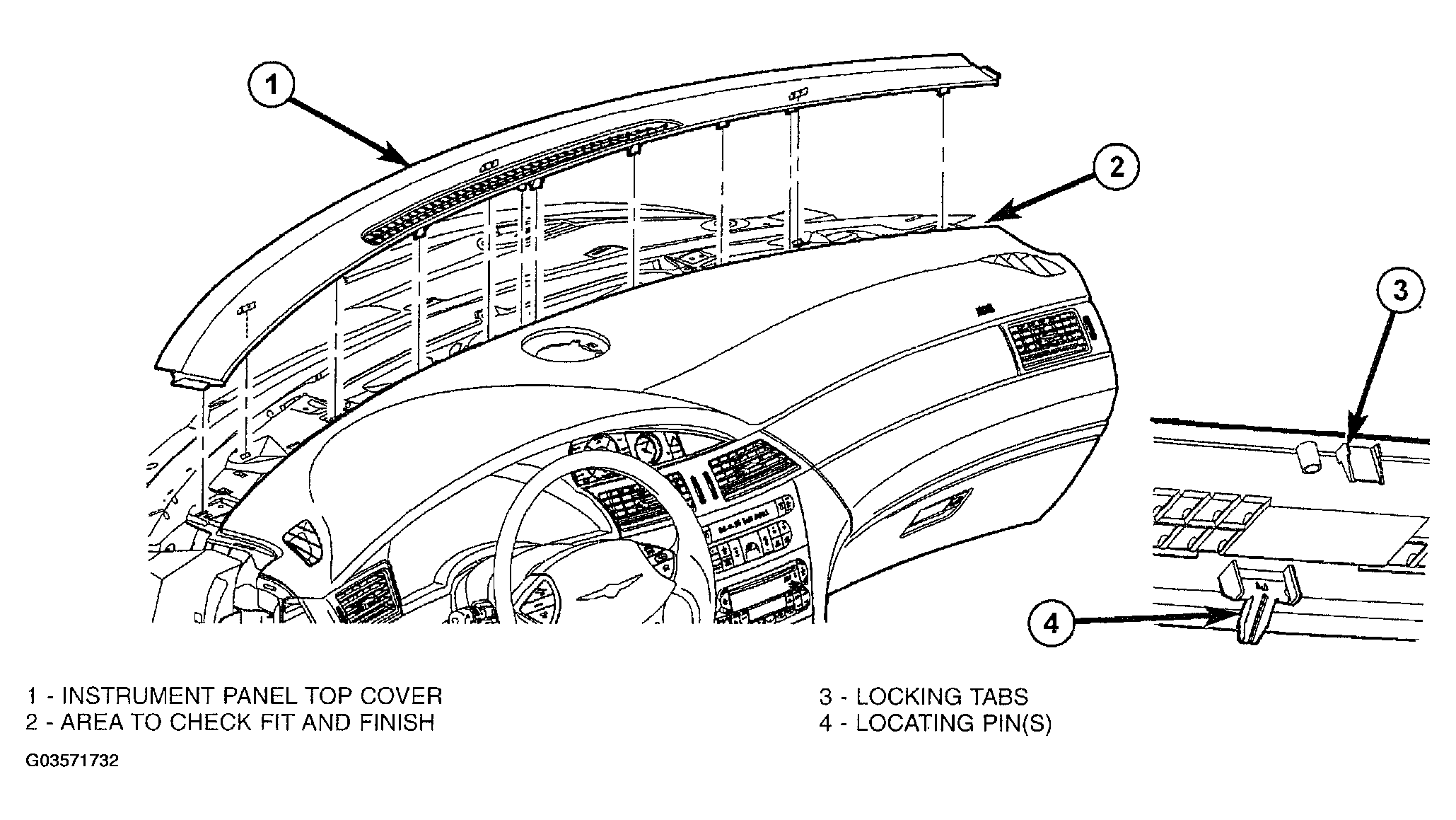 1

2

3

4

1 - INSTRUMENT PANEL TOP COVER
2 - AREA TO CHECK FIT AND FINISH

3 - LOCKING TABS
4 - LOCATING PIN(S)

G03571732