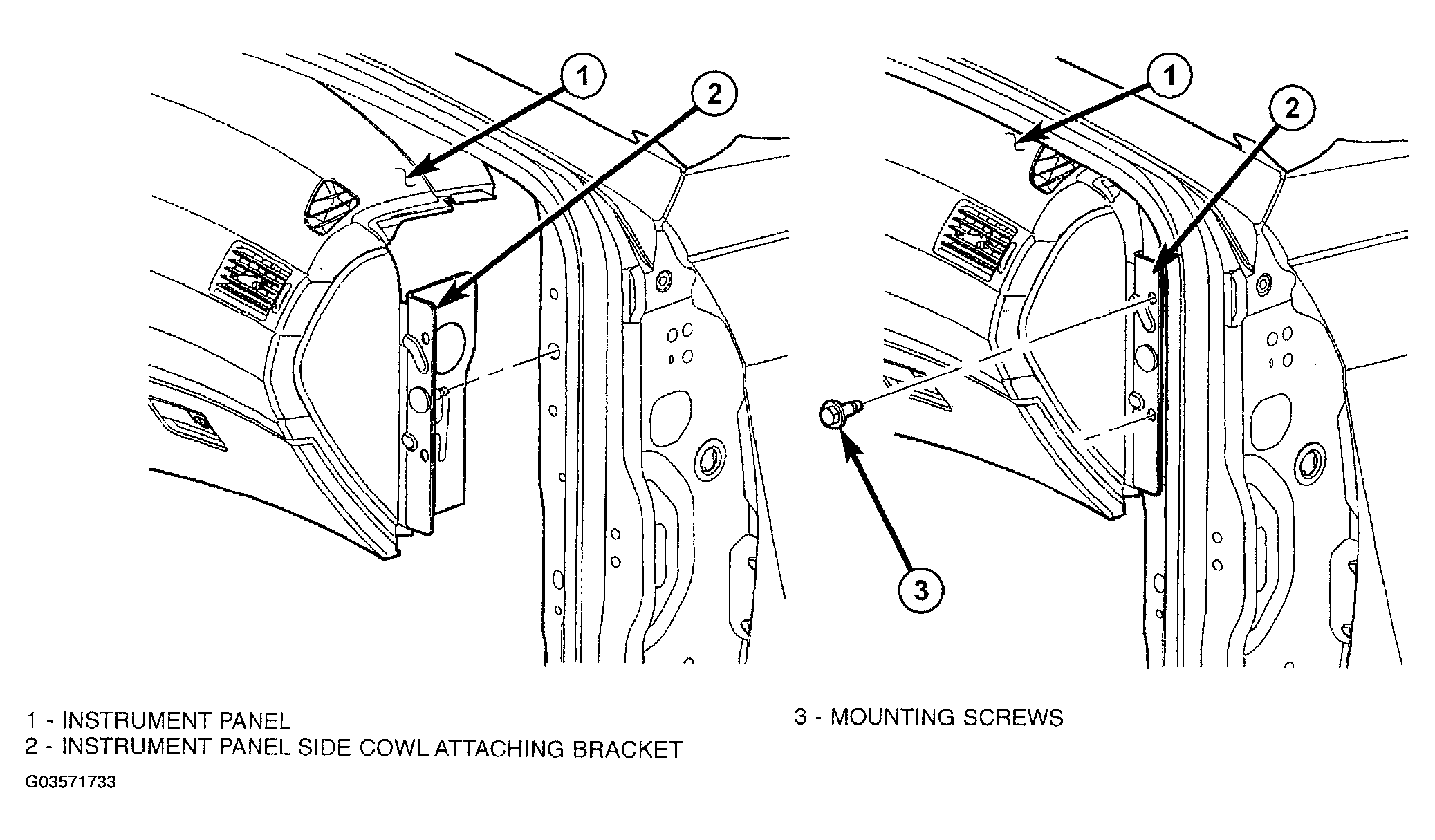 1
2
1
2
3

1 - INSTRUMENT PANEL
2 - INSTRUMENT PANEL SIDE COWL ATTACHING BRACKET

3 - MOUNTING SCREWS

G03571733