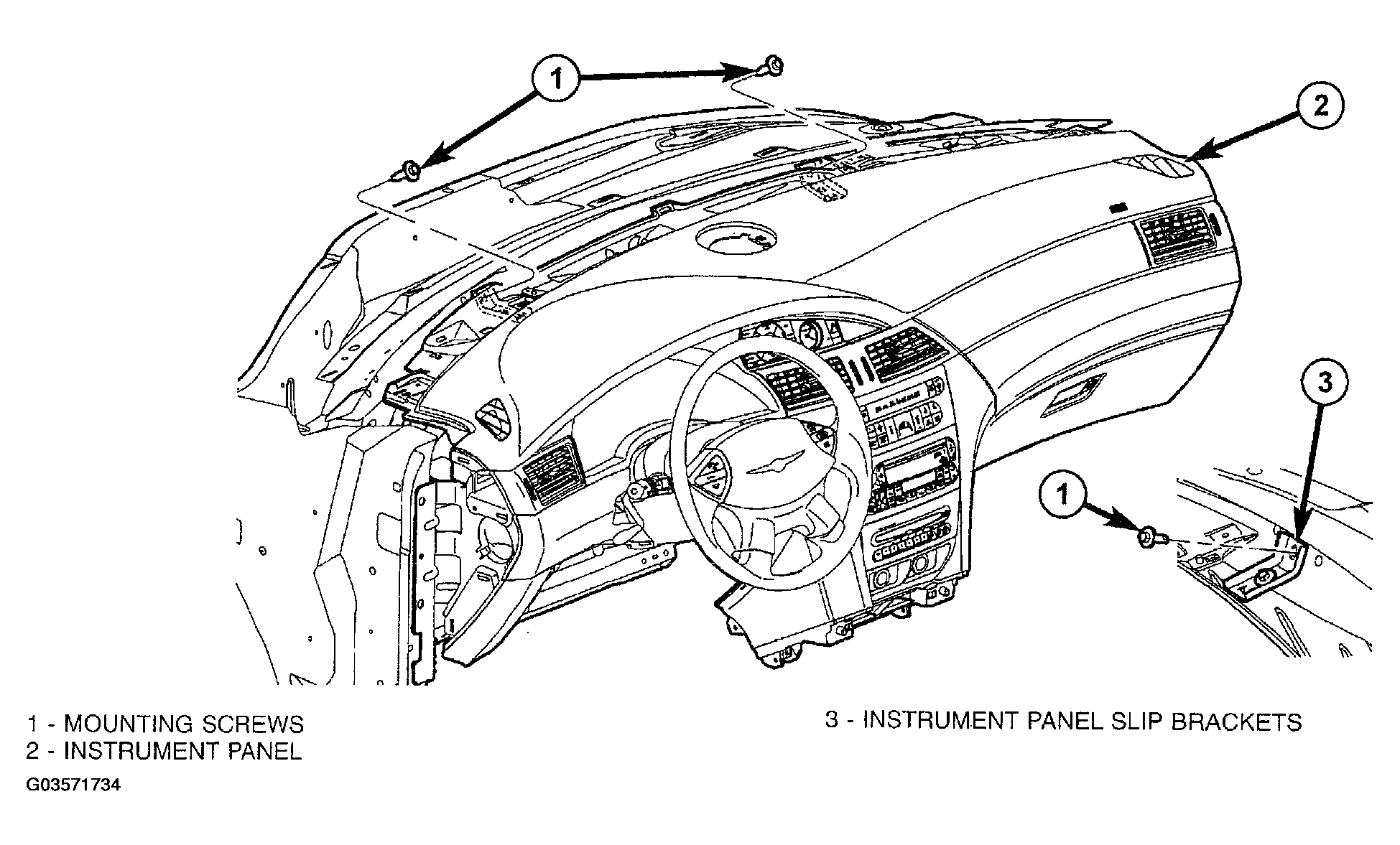 1

2

3

1

1 - MOUNTING SCREWS
2 - INSTRUMENT PANEL

3 - INSTRUMENT PANEL SLIP BRACKETS

G03571734