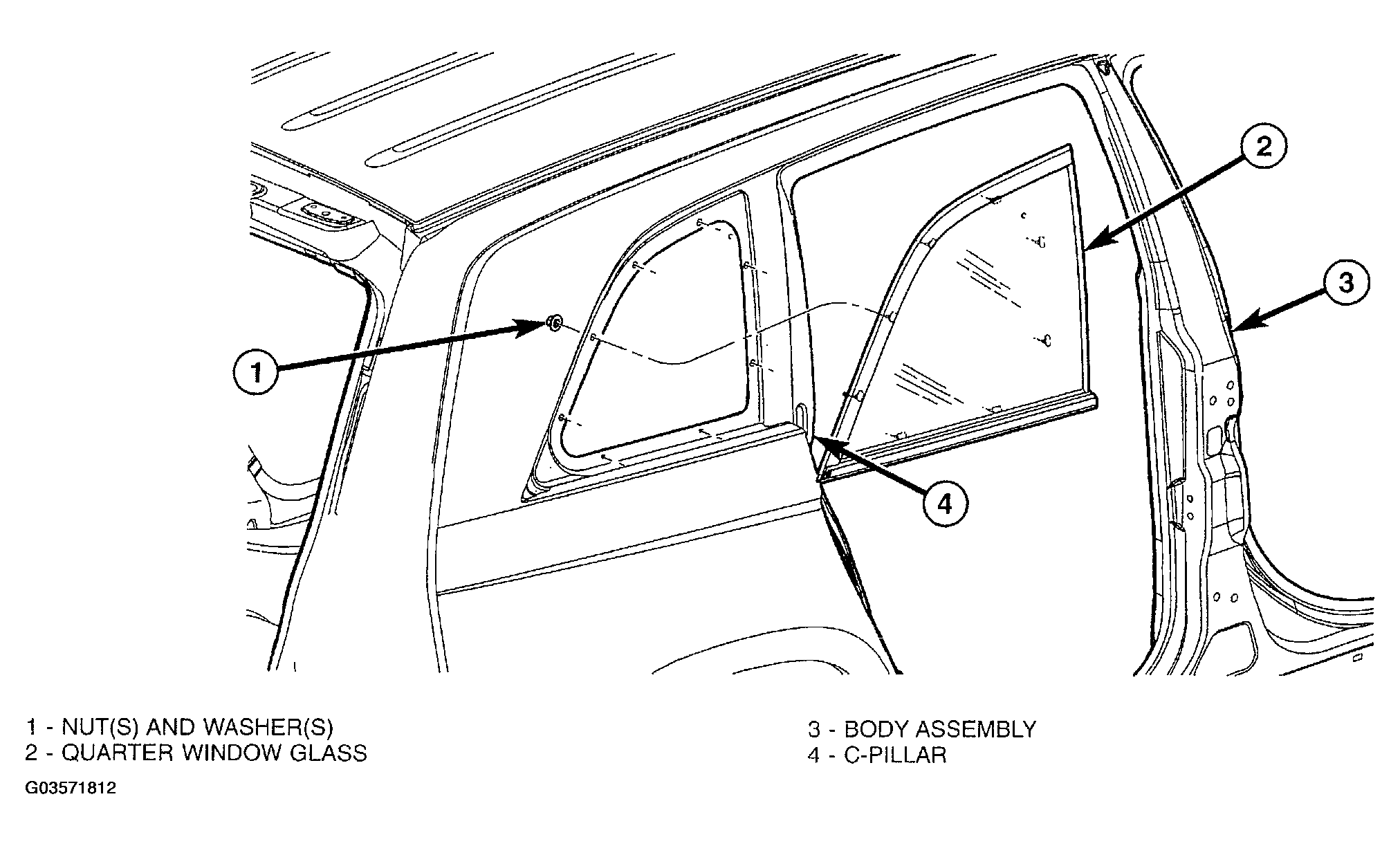 2

3

1

4

1 - NUT(S) AND WASHER(S)
2 - QUARTER WINDOW GLASS

3 - BODY ASSEMBLY
4 - C-PILLAR

G03571812