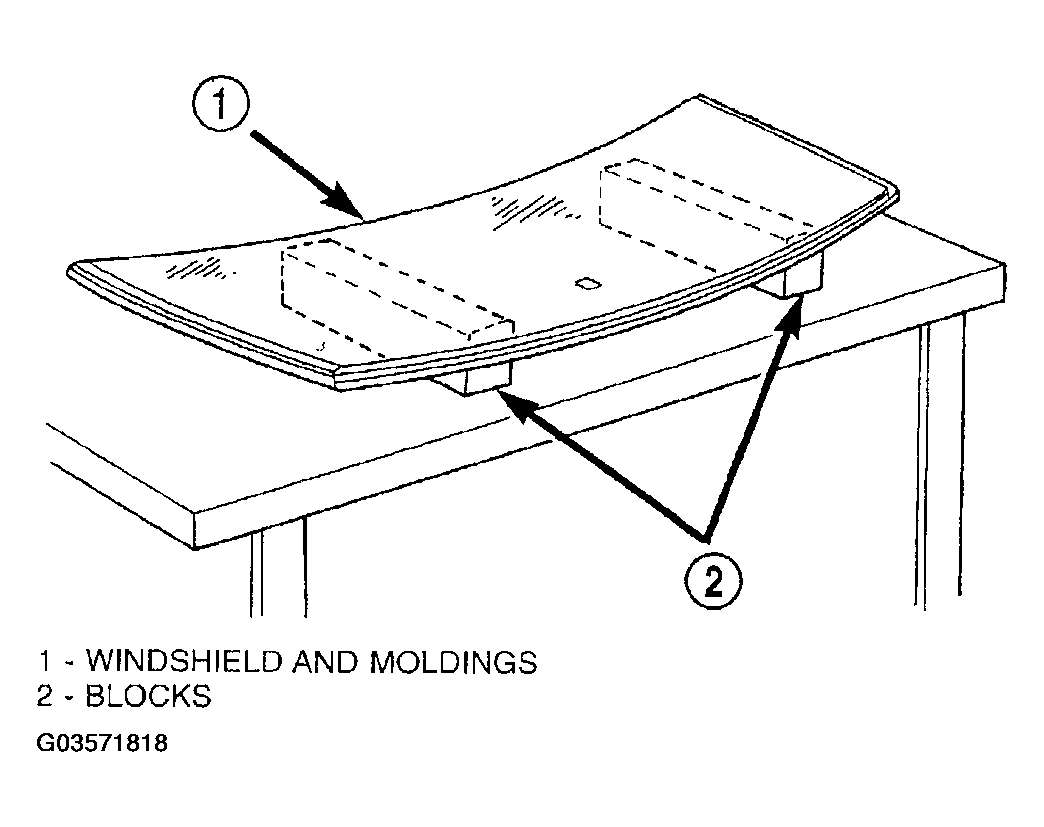 1

2

1 - WINDSHIELD AND MOLDINGS
2 - BLOCKS

G03571818