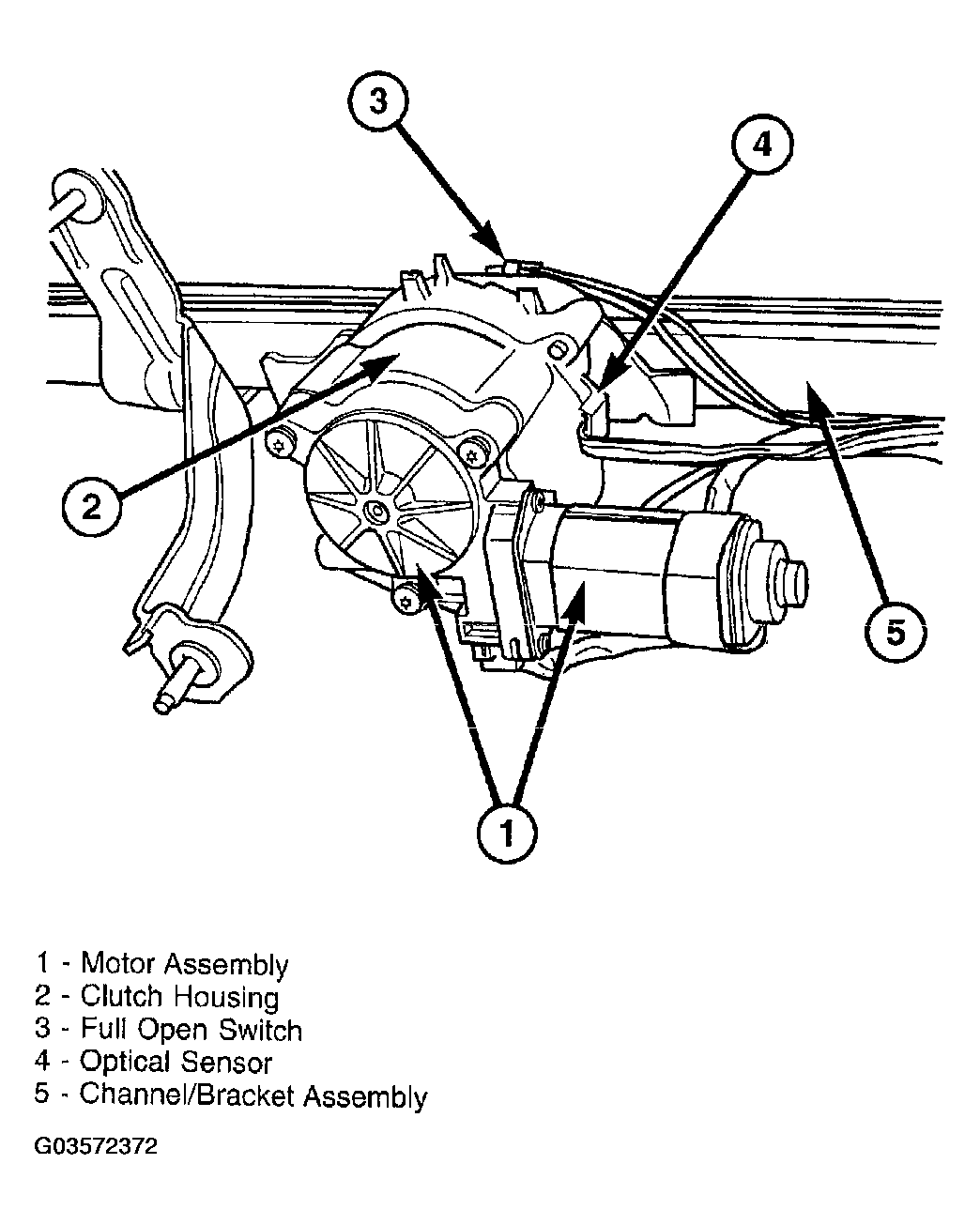 3

4

2

5

1

1 - Motor Assembly
2 - Clutch Housing
3 - Full Open Switch
4 - Optical Sensor
5 - Channel/Bracket Assembly

G03572372