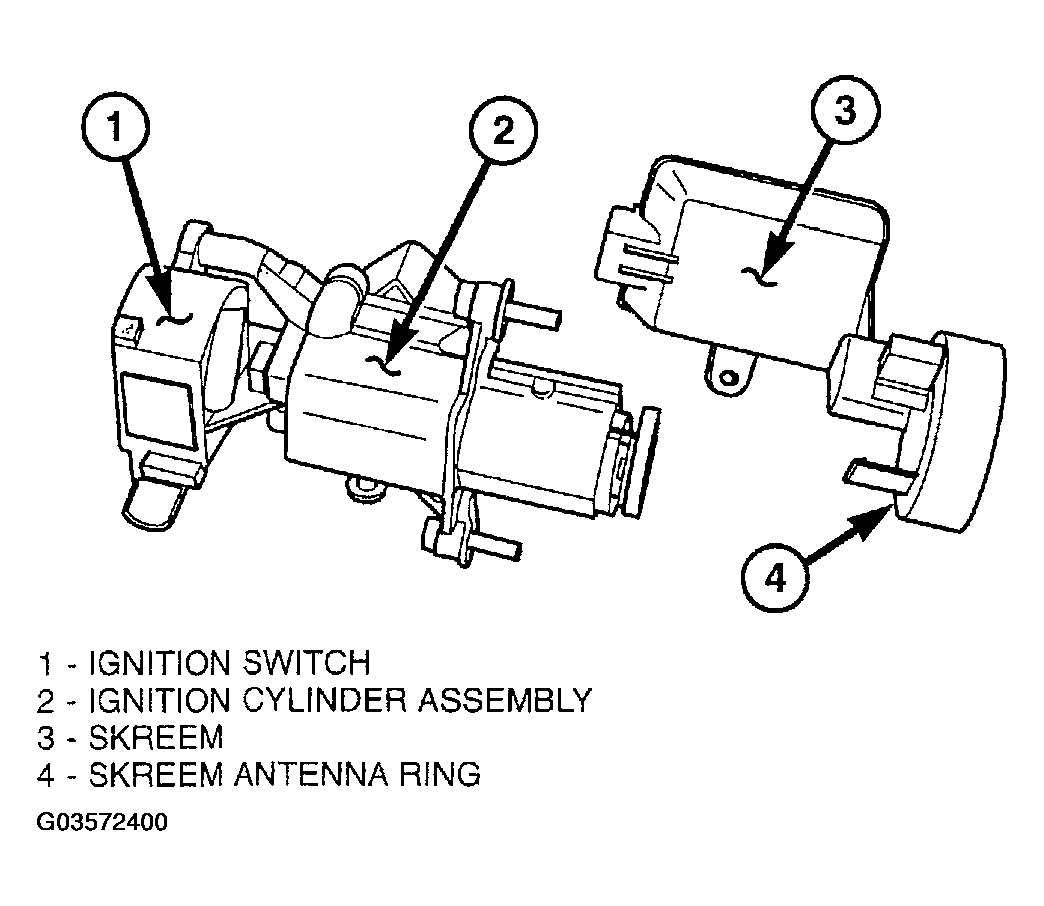 1

2

3

4

1 - IGNITION SWITCH
2 - IGNITION CYLINDER ASSEMBLY
3 - SKREEM
4 - SKREEM ANTENNA RING

G03572400