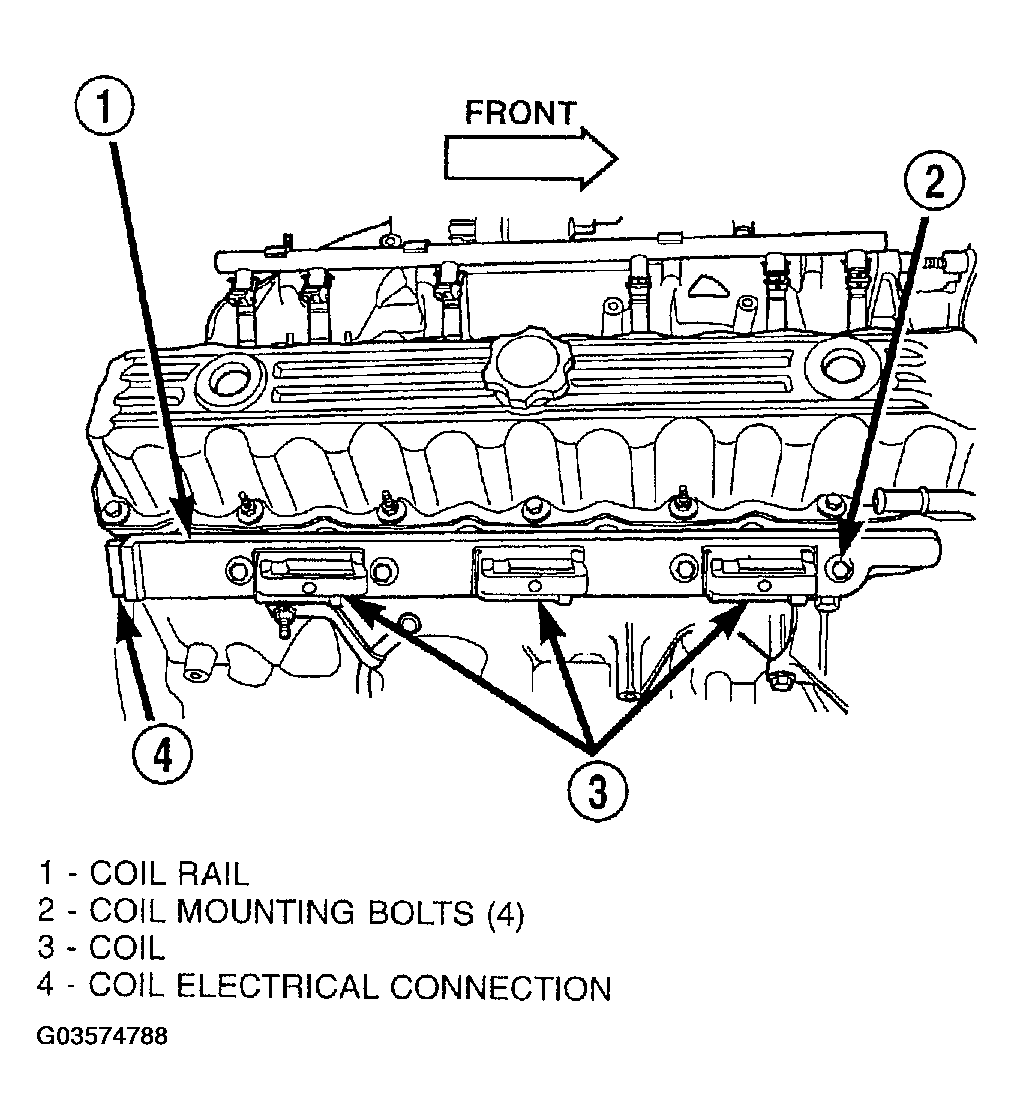 1

FRONT

2

4

3

1 - COIL RAIL
2 - COIL MOUNTING BOLTS (4)
3 - COIL
4 - COIL ELECTRICAL CONNECTION

G03574788