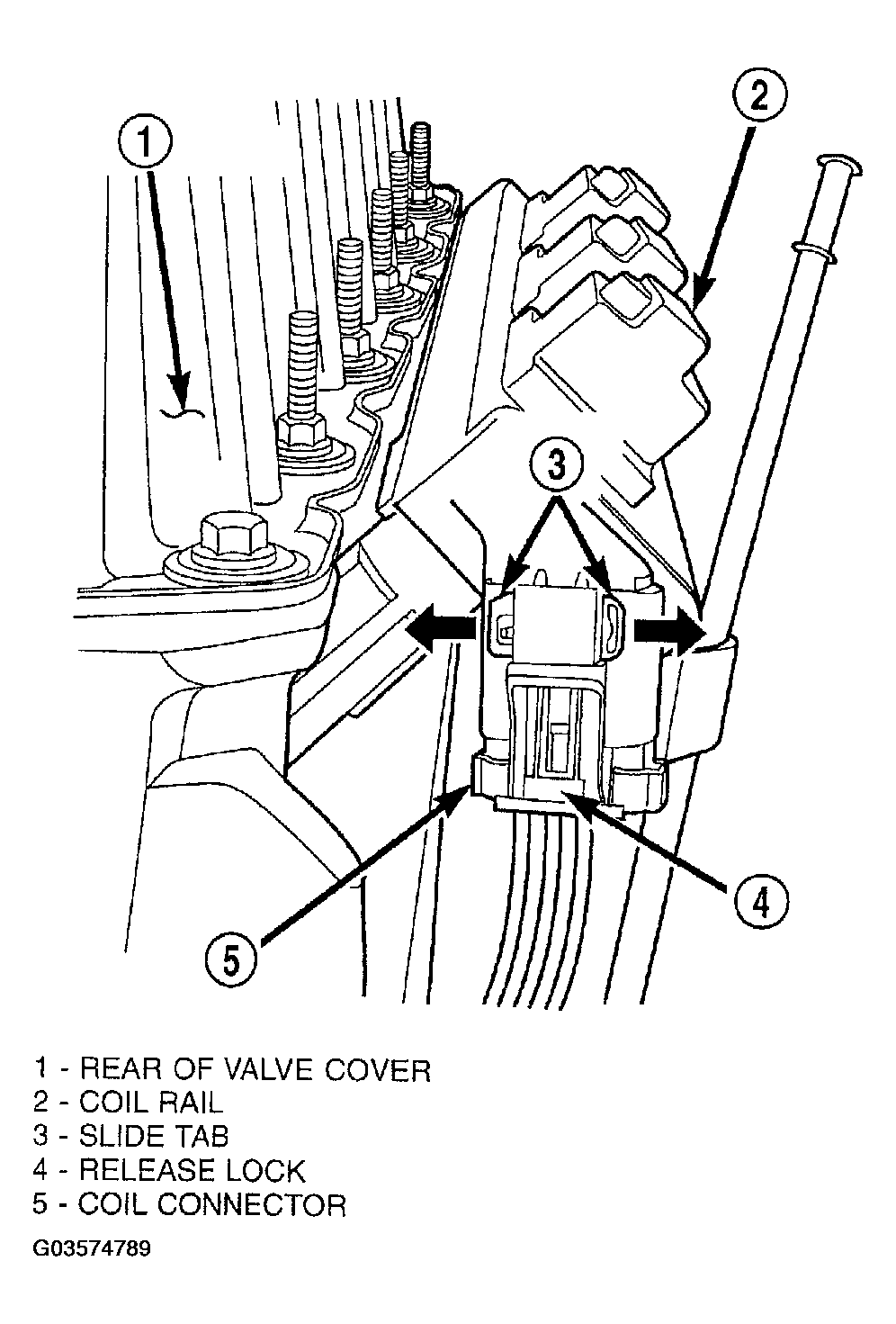 1

2

3

4

5

1 - REAR OF VALVE COVER
2 - COIL RAIL
3 - SLIDE TAB
4 - RELEASE LOCK
5 - COIL CONNECTOR

G03574789