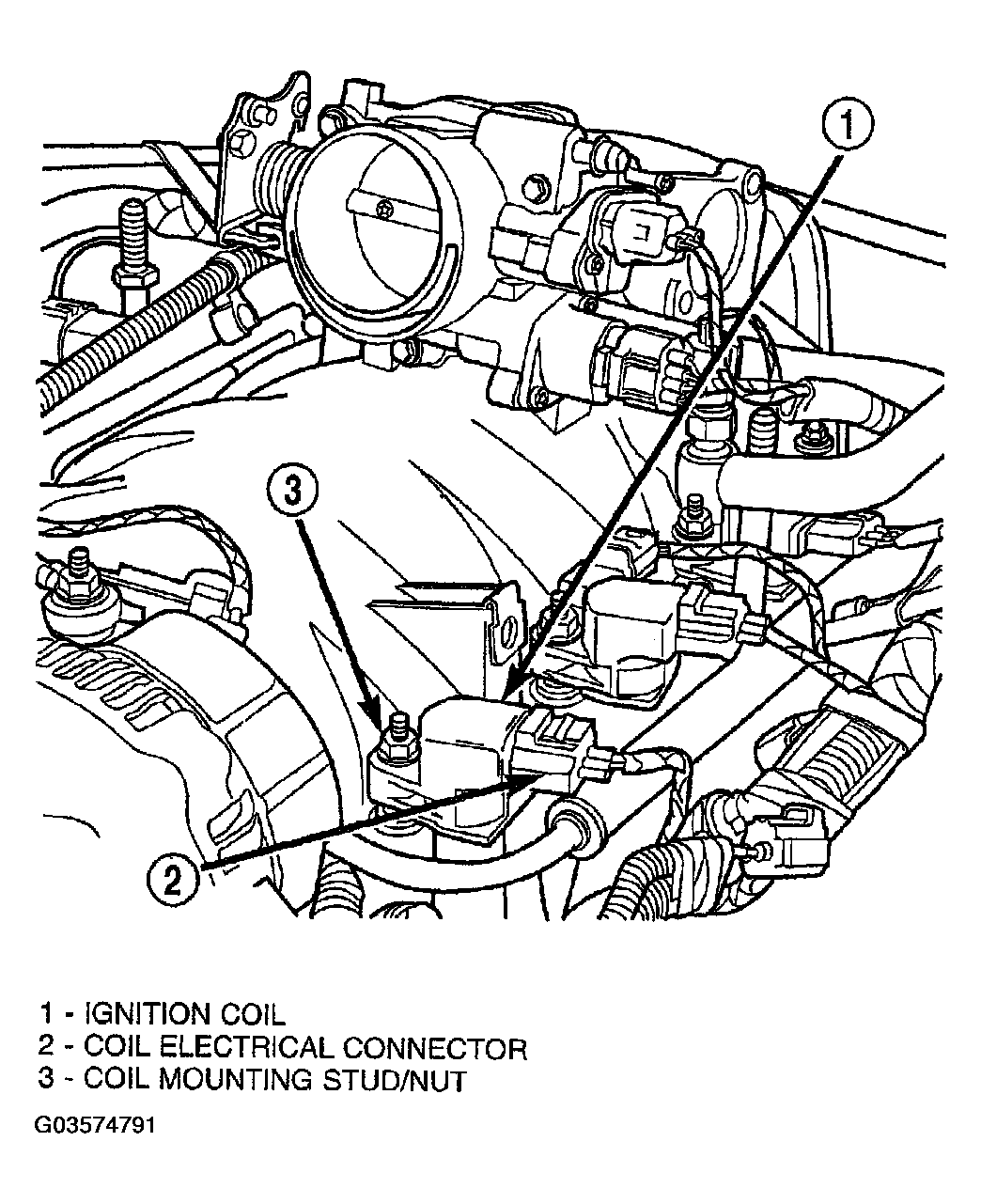 1

3

2

1 - IGNITION COIL
2 - COIL ELECTRICAL CONNECTOR
3 - COIL MOUNTING STUD/NUT

G03574791