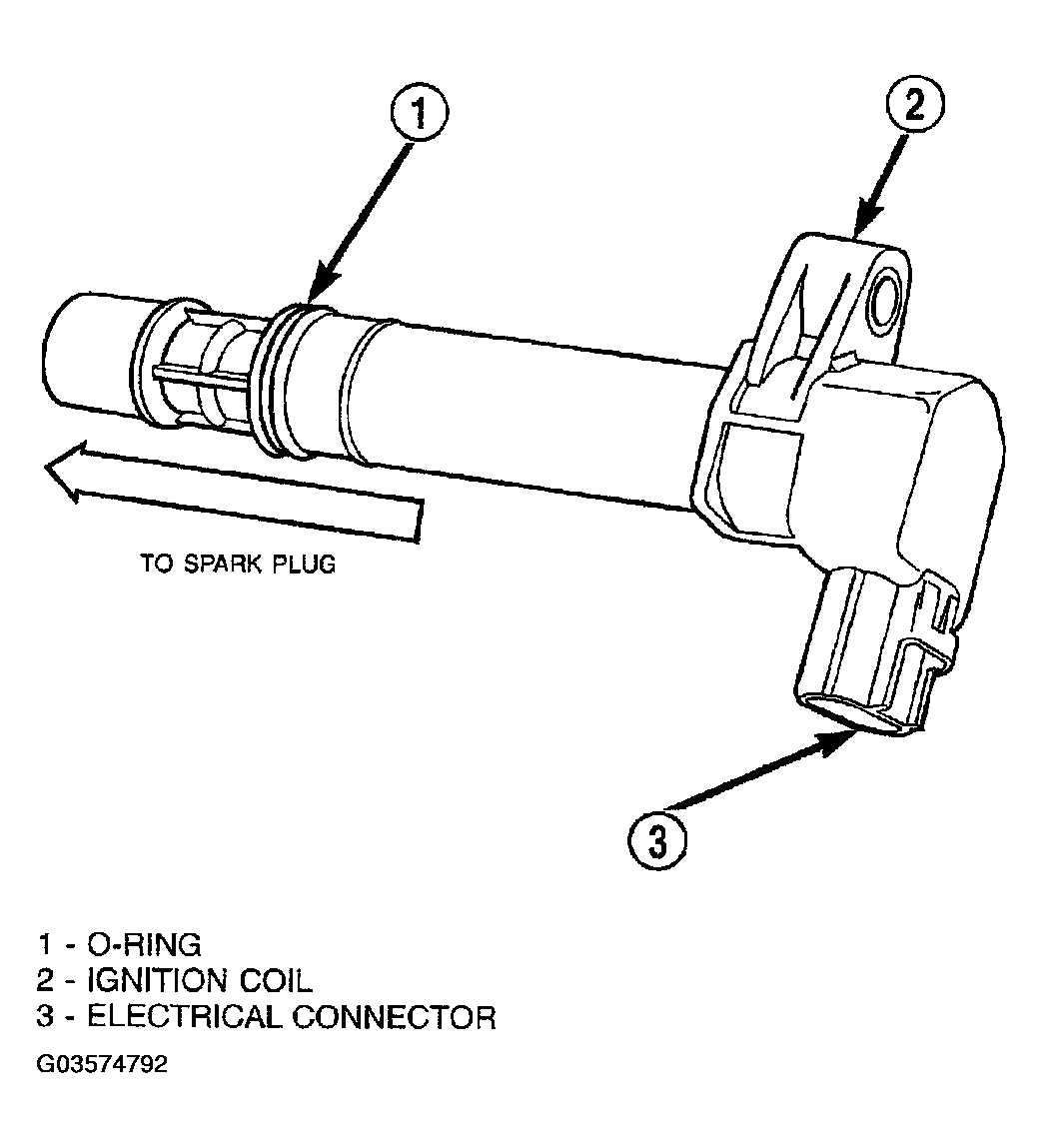 1

2

TO SPARK PLUG

3

1 - O-RING
2 - IGNITION COIL
3 - ELECTRICAL CONNECTOR

G03574792