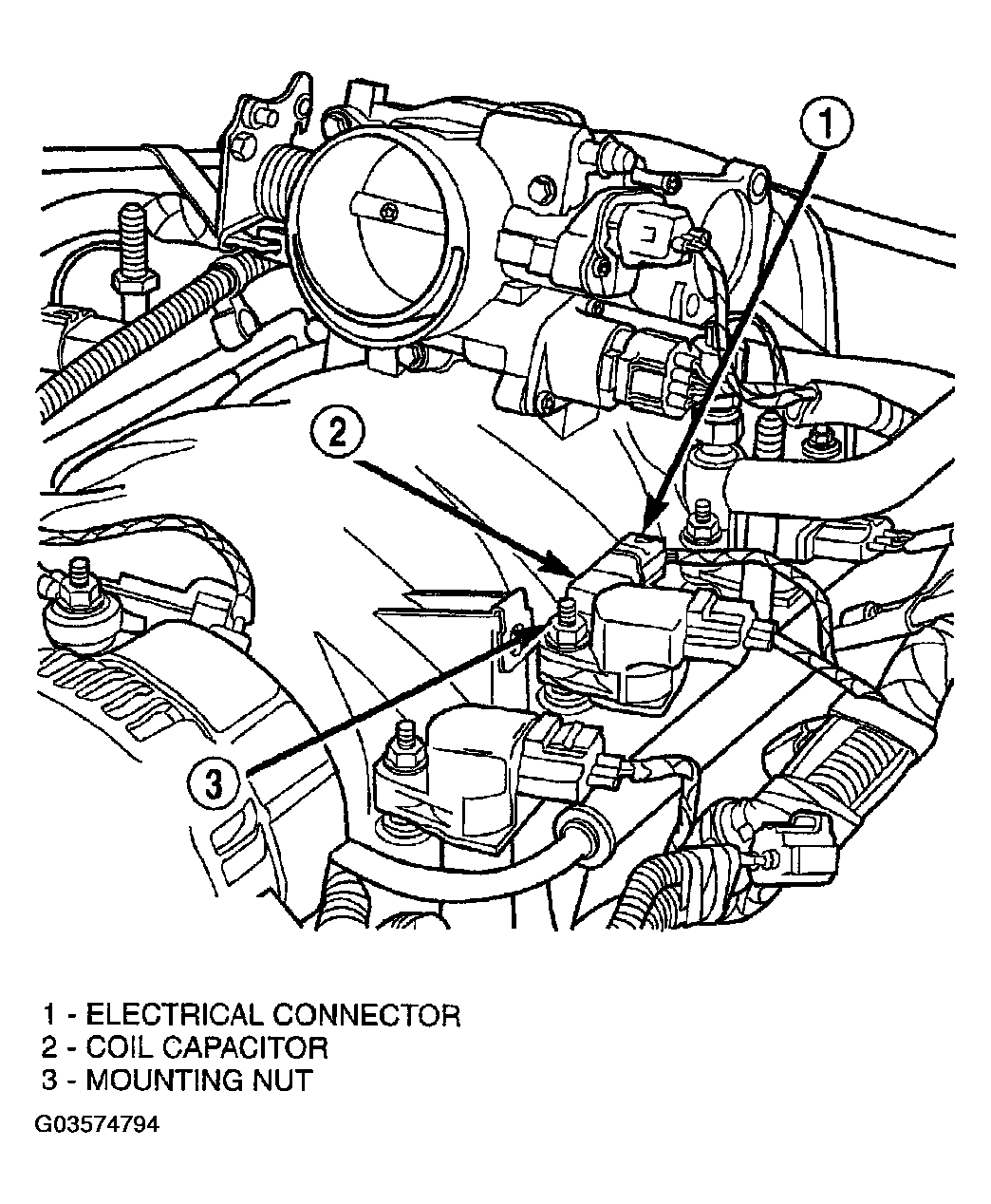 1

2

3

1 - ELECTRICAL CONNECTOR
2 - COIL CAPACITOR
3 - MOUNTING NUT

G03574794