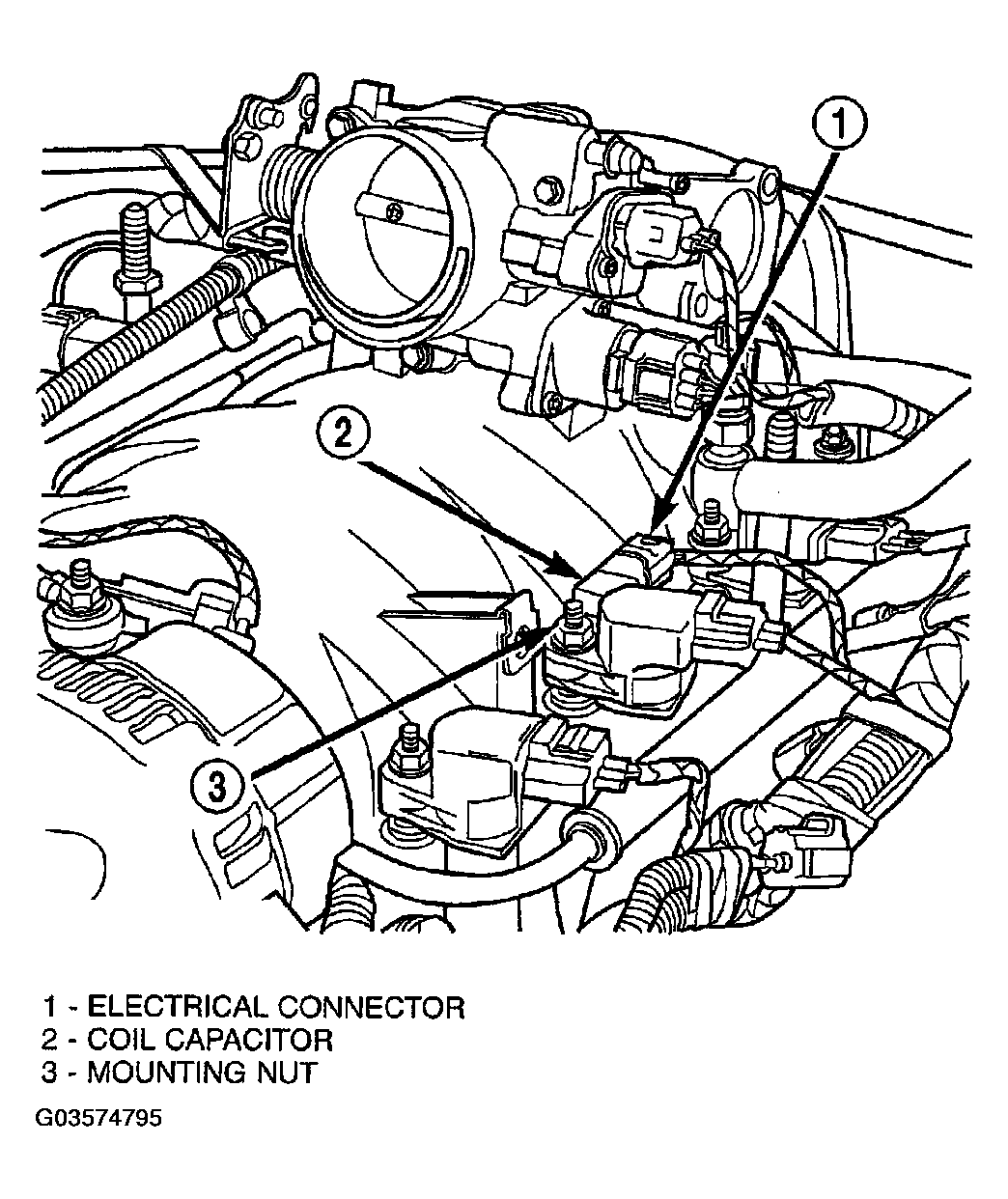 1

2

3

1 - ELECTRICAL CONNECTOR
2 - COIL CAPACITOR
3 - MOUNTING NUT

G03574795