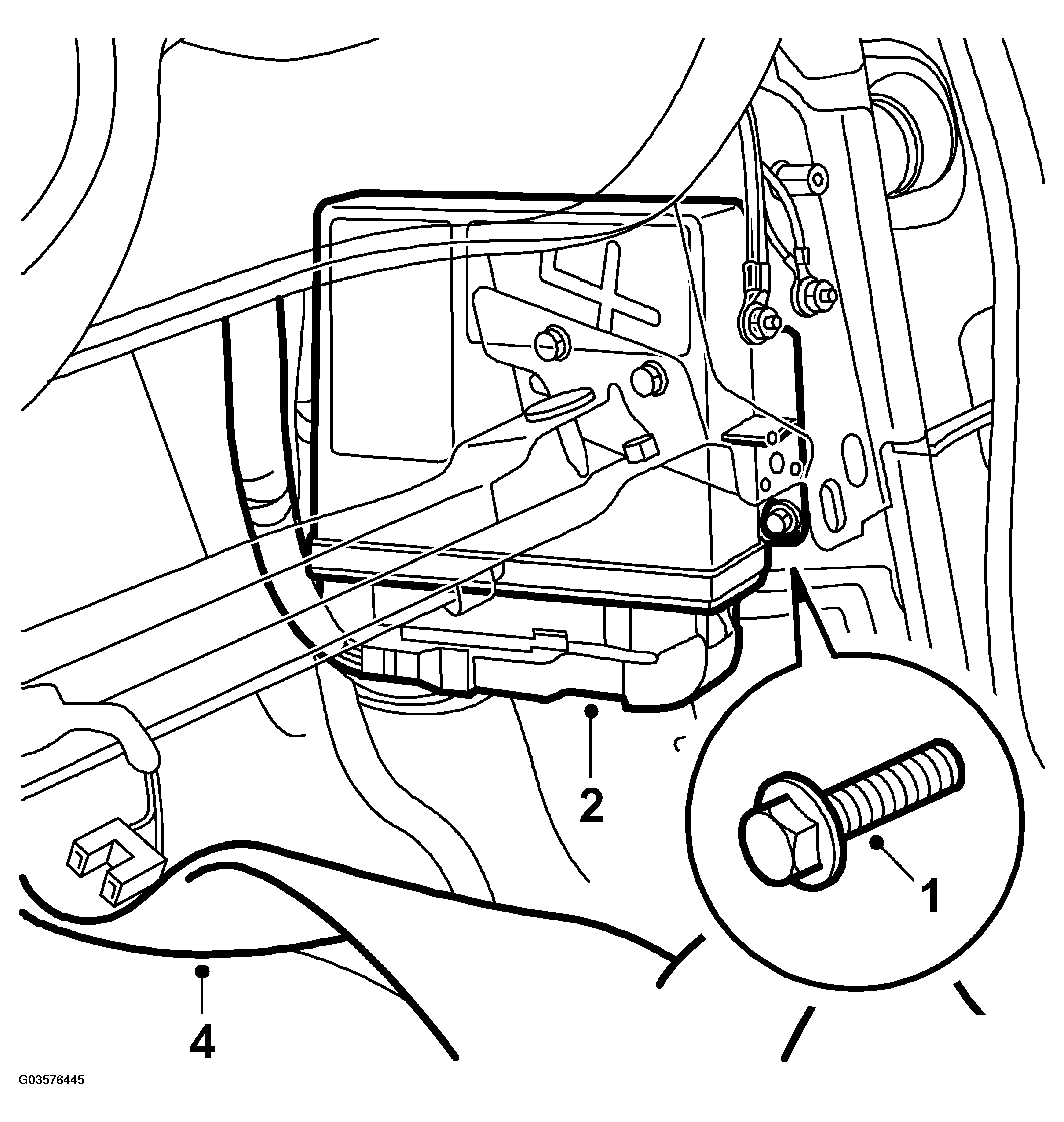 2

1

4

G03576445