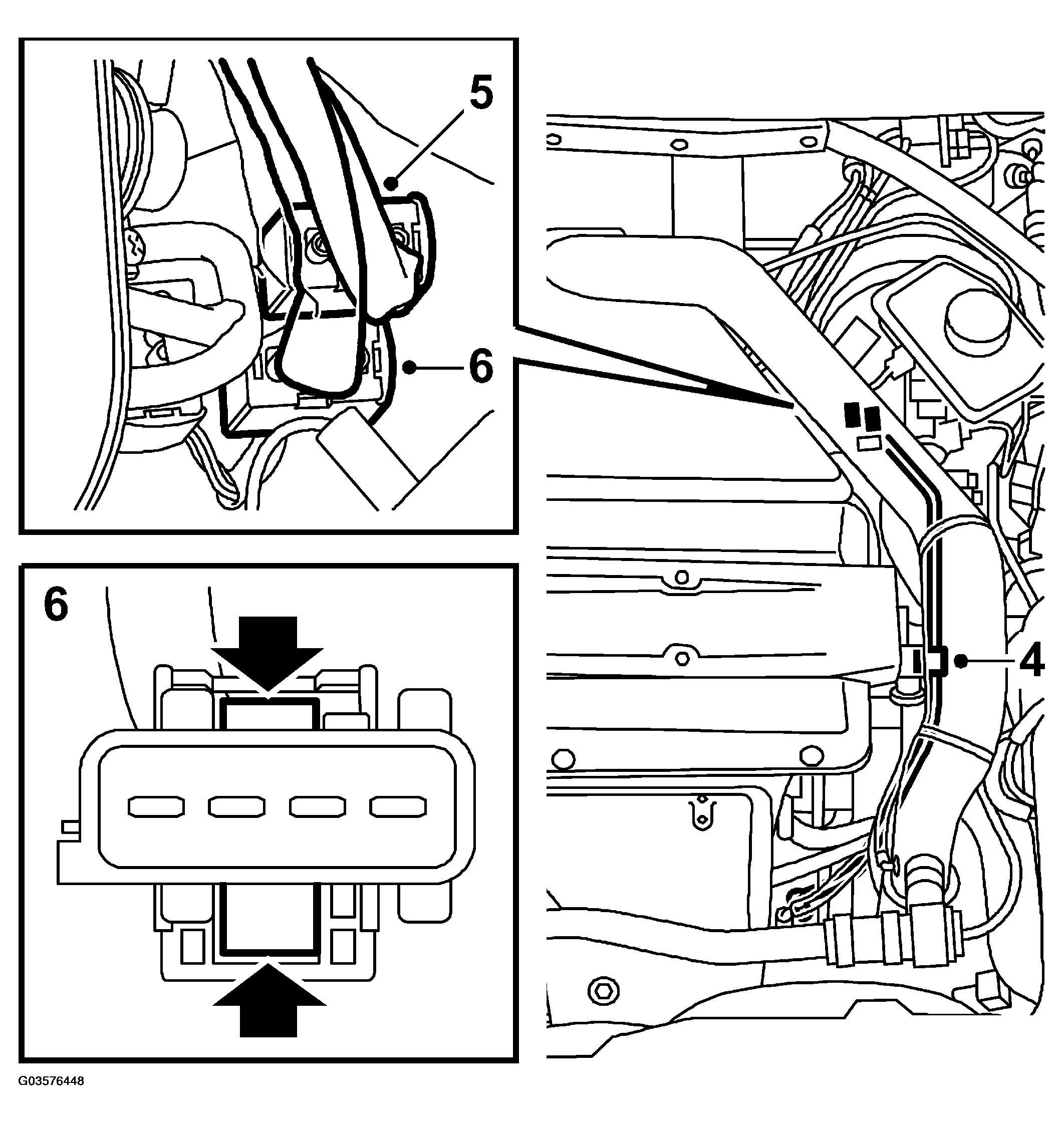 5
6
6
4
G03576448