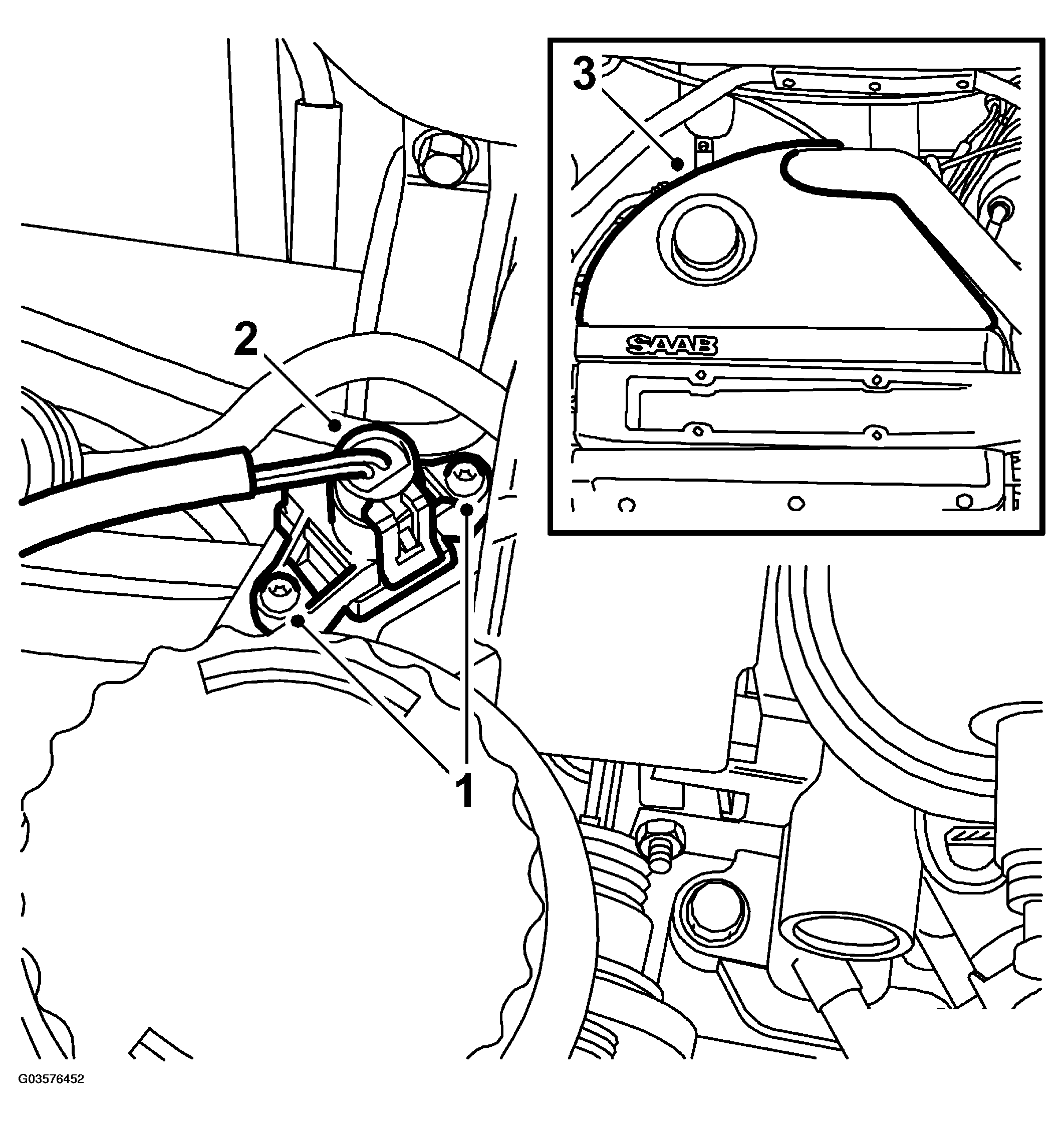 3

SAAB

2

1

G03576452