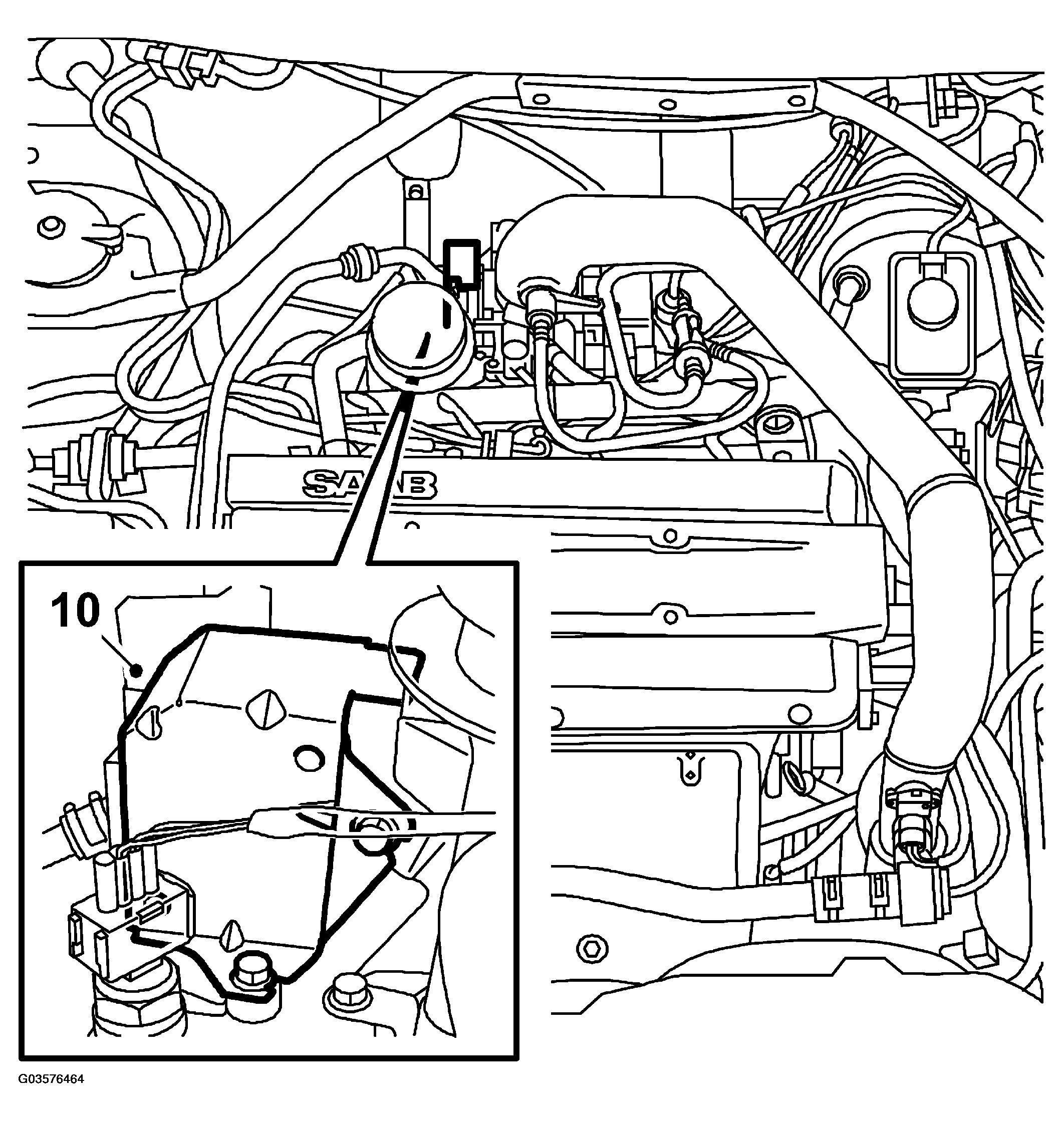 SAAB

10

G03576464