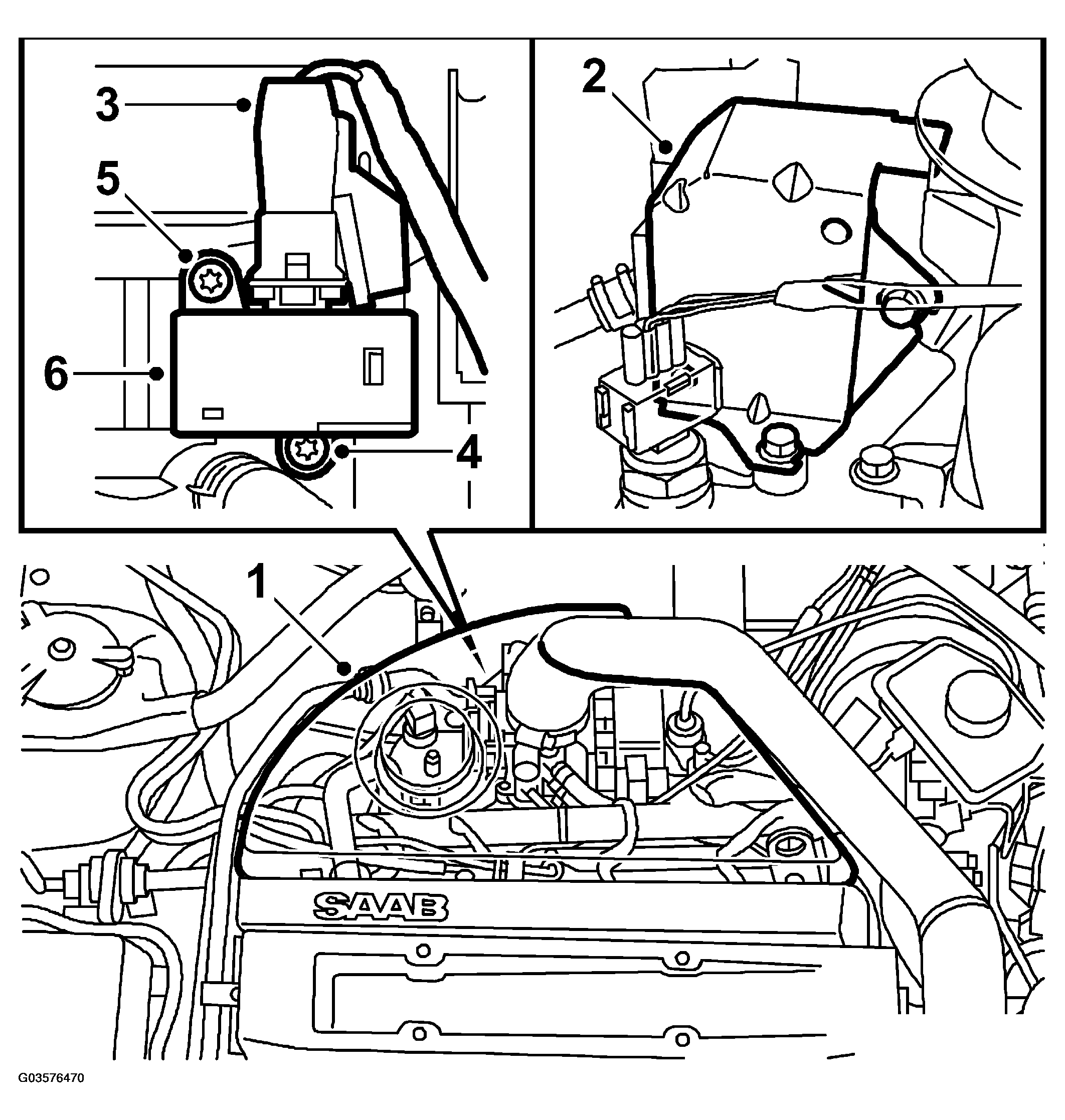 3
5
6
4
2
1
SAAB
G03576470