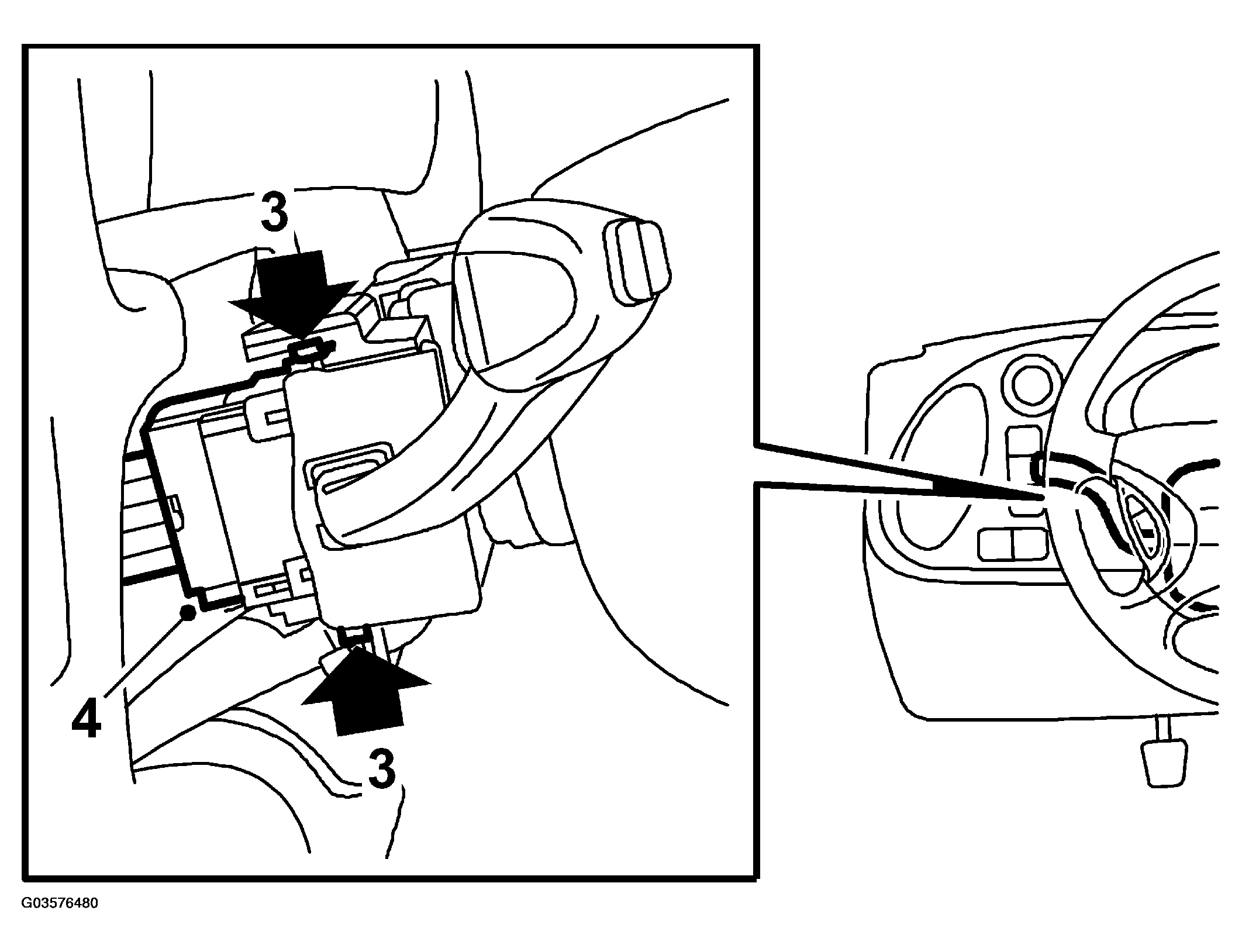 3
4
3
G03576480