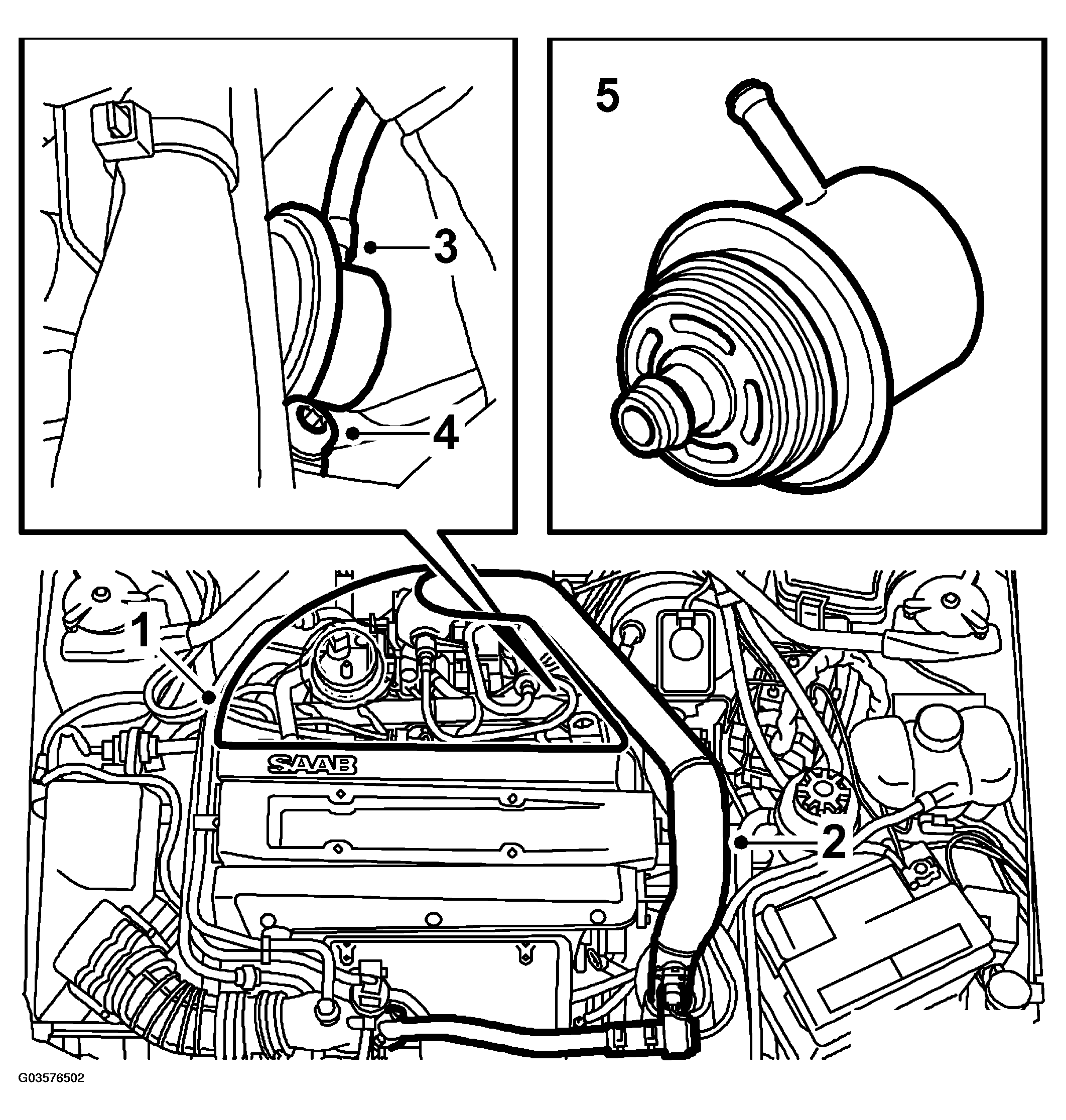 3
4
5
1
SAAB
2
G03576502