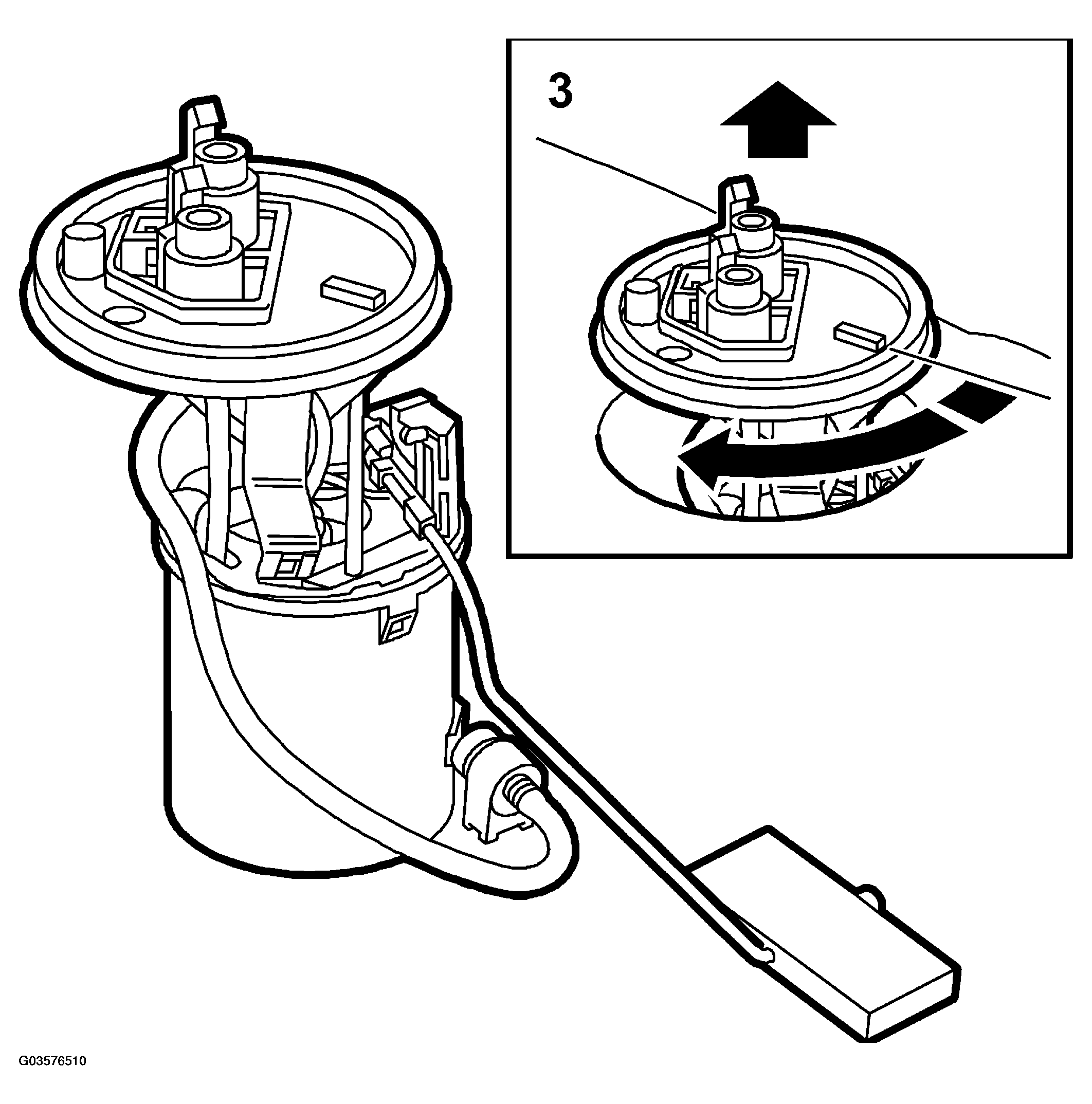 3

G03576510