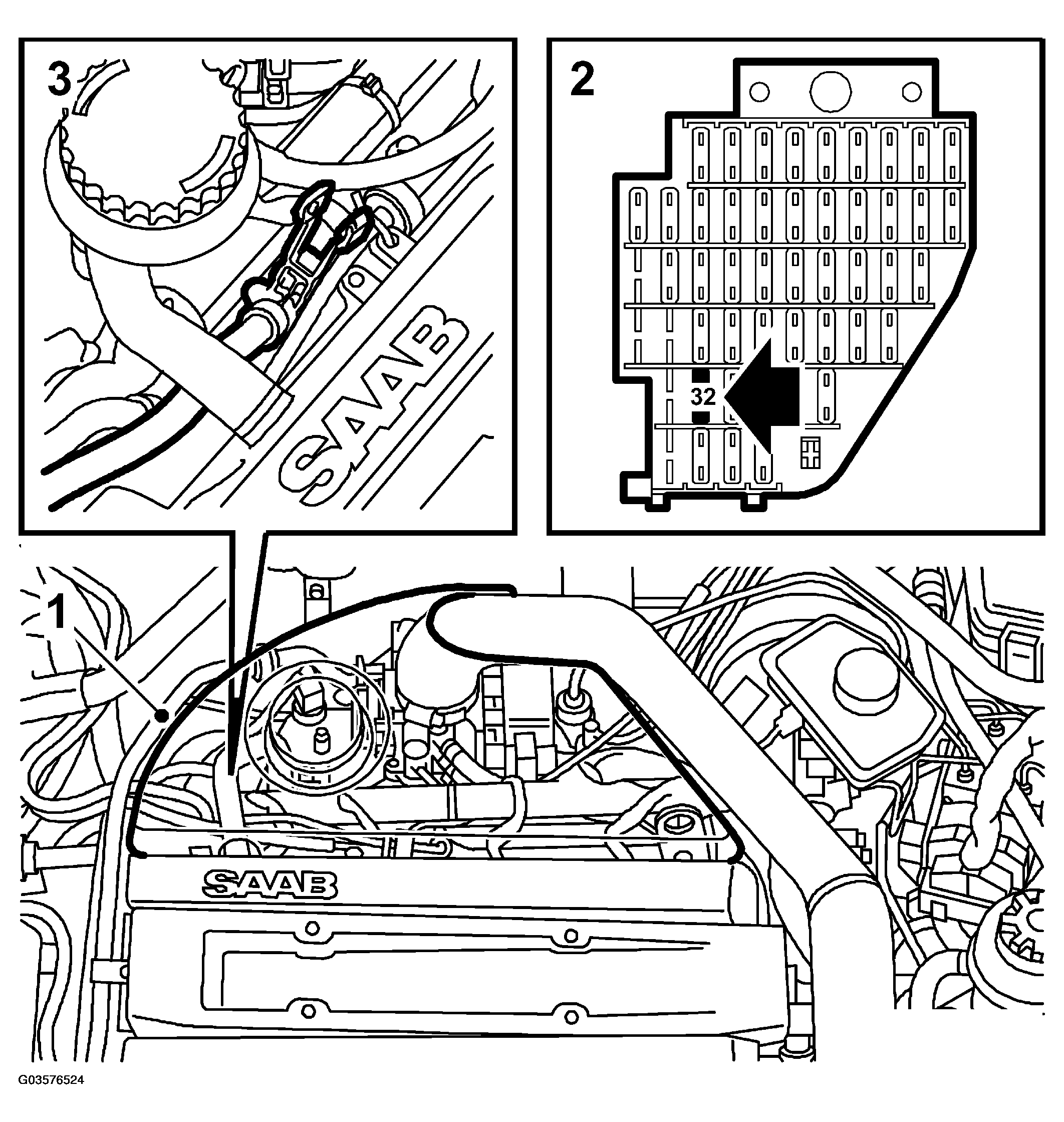 3

SAAB

2

32

1

SAAB

G03576524